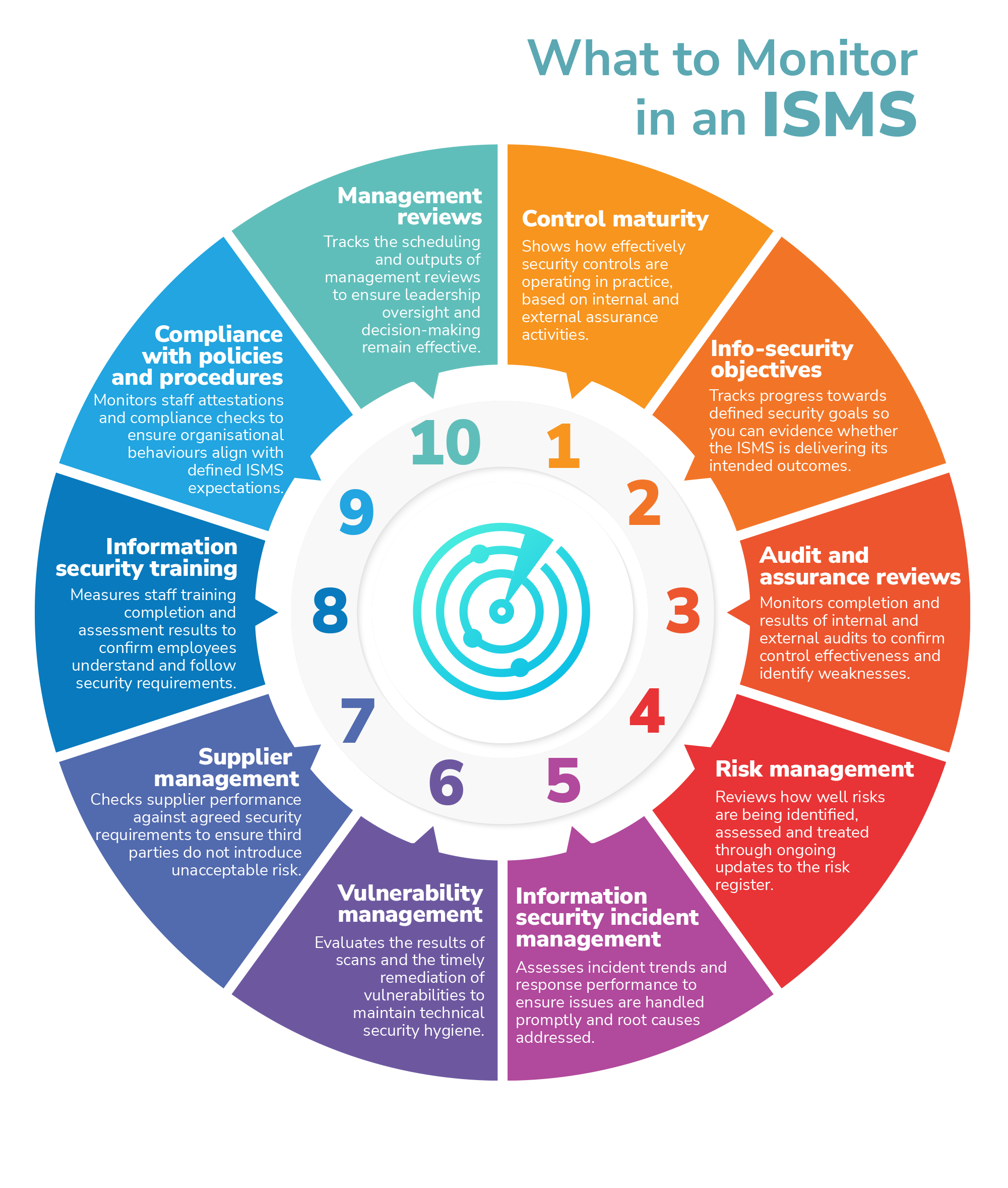 What to Monitor in an ISMS

1

Control maturity

Shows how effectively security controls are operating in practice, based on internal and external assurance activities.

2

Info-security objectives

Tracks progress towards defined security goals so you can evidence whether the ISMS is delivering its intended outcomes.

3

Audit and assurance reviews

Monitors completion and results of internal and external audits to confirm control effectiveness and identify weaknesses.

4

Risk management

Reviews how well risks are being identified, assessed and treated through ongoing updates to the risk register.

5

Information security incident management

Assesses incident trends and response performance to ensure issues are handled promptly and root causes addressed.

6

Vulnerability management

Evaluates the results of scans and the timely remediation of vulnerabilities to maintain technical security hygiene.

7

Supplier management

Checks supplier performance against agreed security requirements to ensure third parties do not introduce unacceptable risk.

8

Information security training

Measures staff training completion and assessment results to confirm employees understand and follow security requirements.

9

Compliance with policies and procedures

Monitors staff attestations and compliance checks to ensure organisational behaviours align with defined ISMS expectations.

10

Management reviews

Tracks the scheduling and outputs of management reviews to ensure leadership oversight and decision-making remain effective.