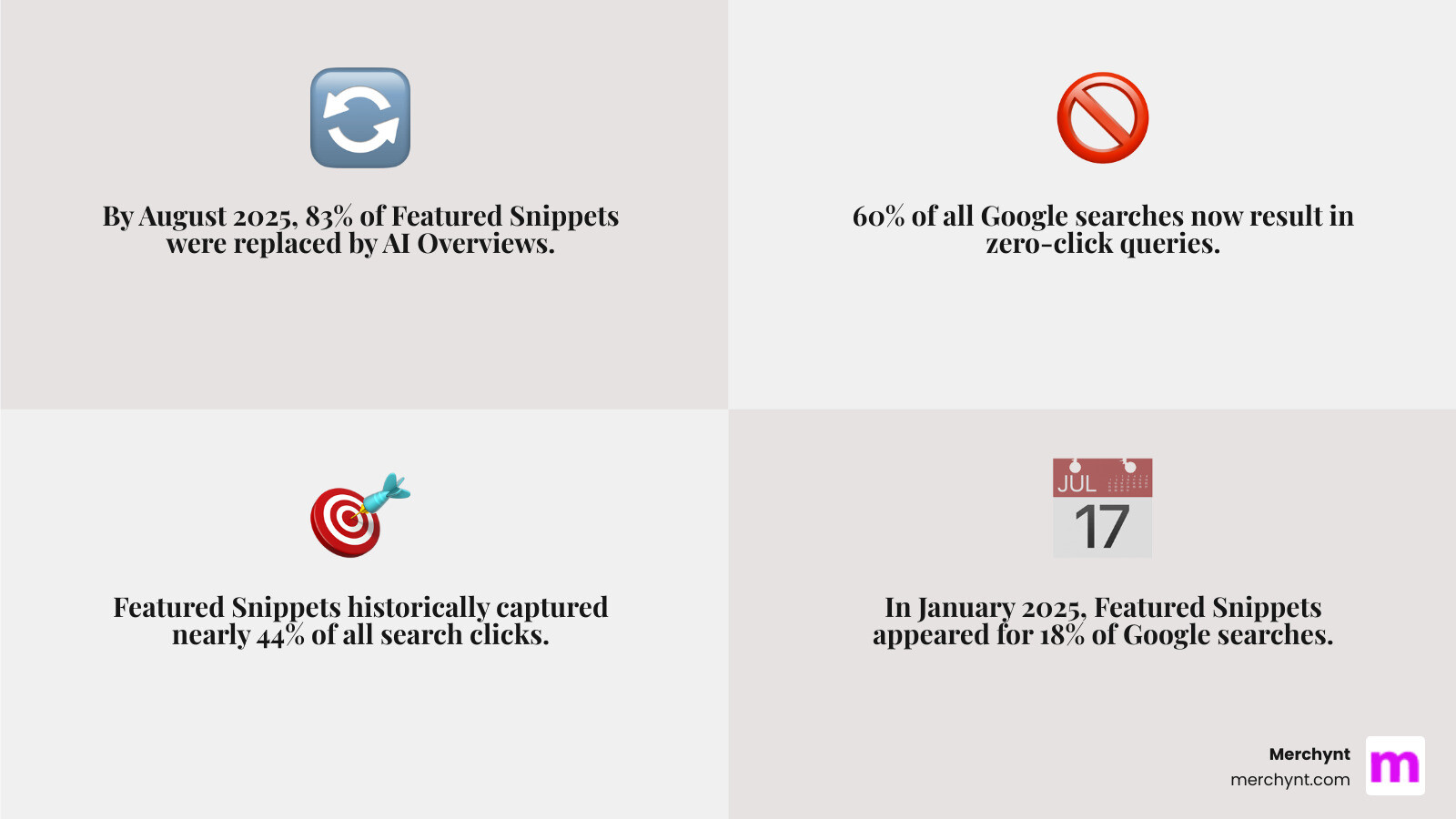 By August 2025, 83% of Featured Snippets were replaced by AI Overviews.

60% of all Google searches now result in zero-click queries.

Featured Snippets historically captured nearly 44% of all search clicks.

JUL
17

In January 2025, Featured Snippets appeared for 18% of Google searches.

Merchynt
merchynt.com
m