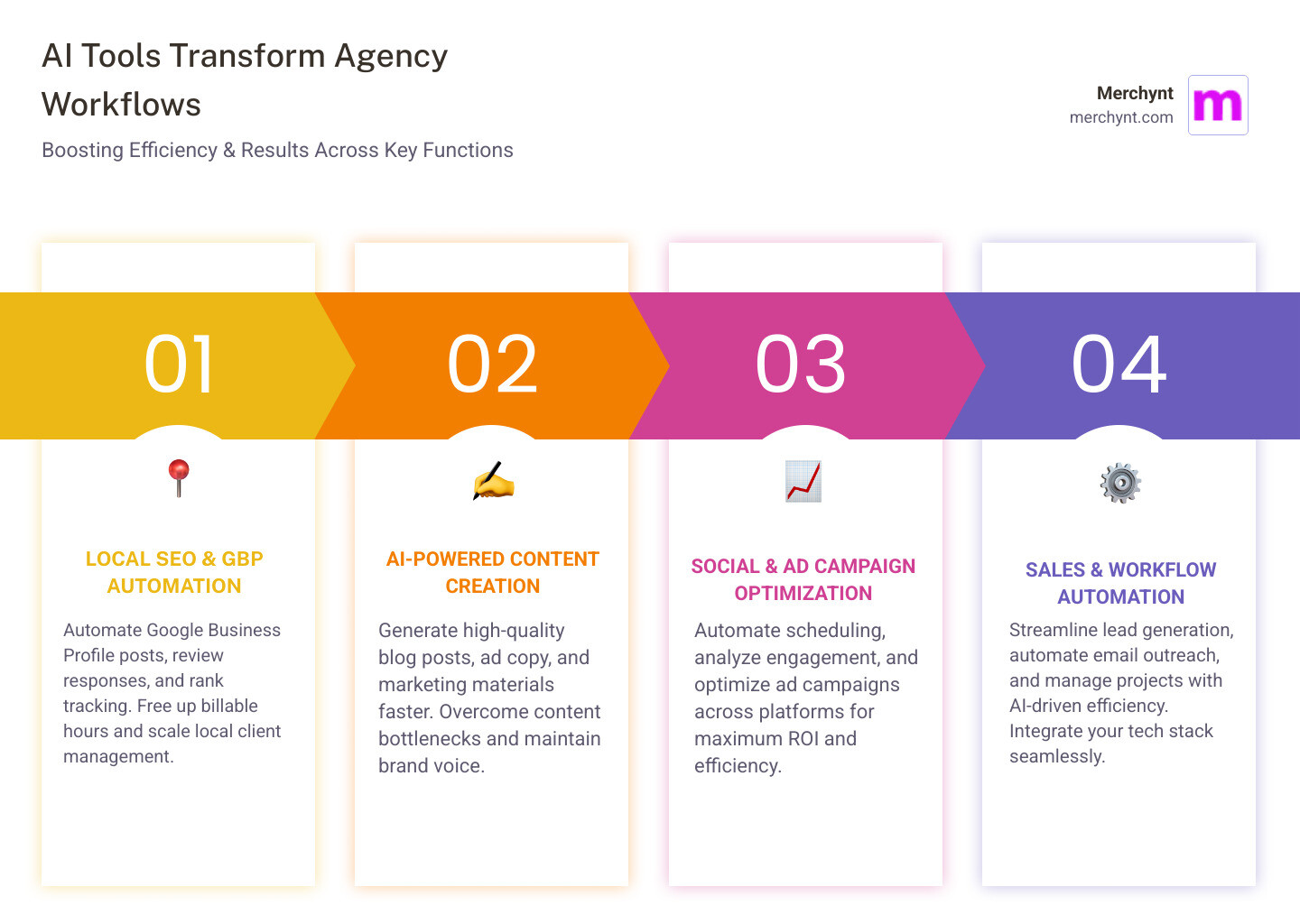 AI Tools Transform Agency Workflows

Boosting Efficiency & Results Across Key Functions

Merchynt
merchynt.com

m

01

LOCAL SEO & GBP AUTOMATION

Automate Google Business Profile posts, review responses, and rank tracking. Free up billable hours and scale local client management.

02

AI-POWERED CONTENT CREATION

Generate high-quality blog posts, ad copy, and marketing materials faster. Overcome content bottlenecks and maintain brand voice.

03

SOCIAL & AD CAMPAIGN OPTIMIZATION

Automate scheduling, analyze engagement, and optimize ad campaigns across platforms for maximum ROI and efficiency.

04

SALES & WORKFLOW AUTOMATION

Streamline lead generation, automate email outreach, and manage projects with AI-driven efficiency. Integrate your tech stack seamlessly.