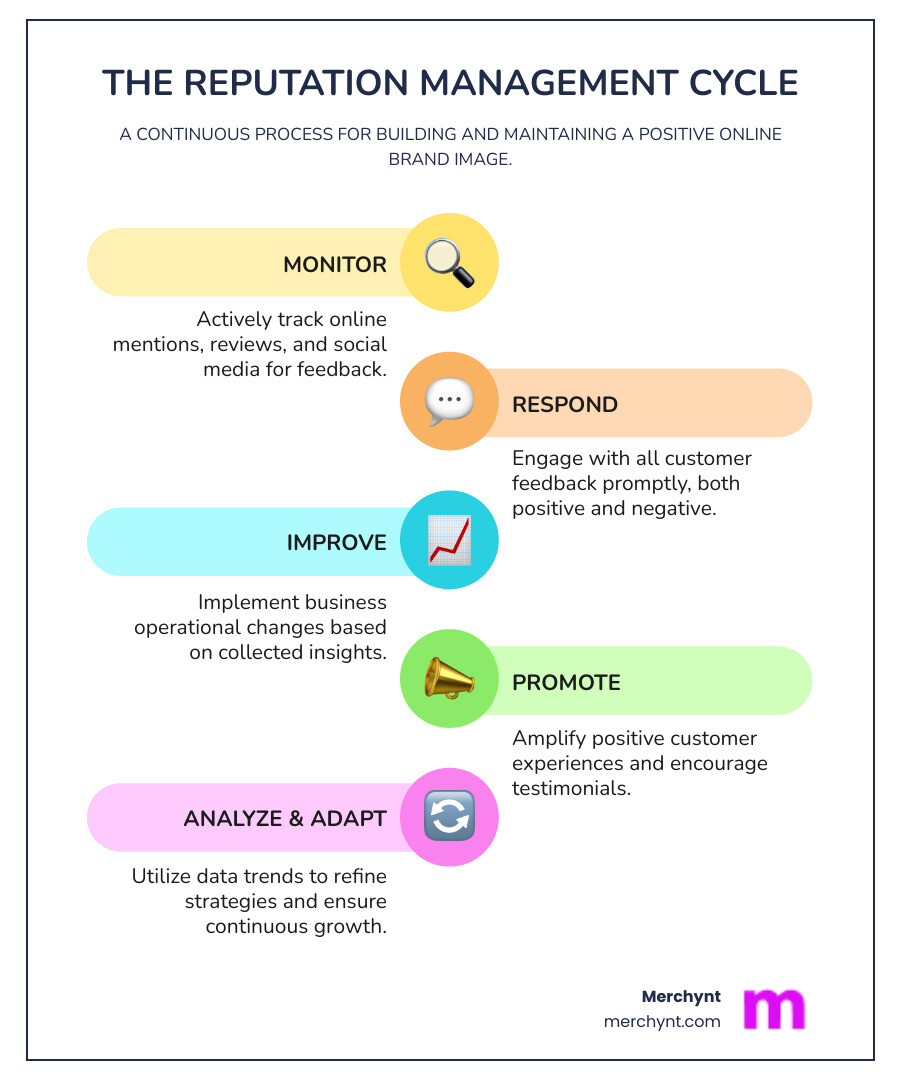 THE REPUTATION MANAGEMENT CYCLE

A CONTINUOUS PROCESS FOR BUILDING AND MAINTAINING A POSITIVE ONLINE BRAND IMAGE.

MONITOR

Actively track online mentions, reviews, and social media for feedback.

RESPOND

Engage with all customer feedback promptly, both positive and negative.

IMPROVE

Implement business operational changes based on collected insights.

PROMOTE

Amplify positive customer experiences and encourage testimonials.

ANALYZE & ADAPT

Utilize data trends to refine strategies and ensure continuous growth.

Merchynt
merchynt.com

m