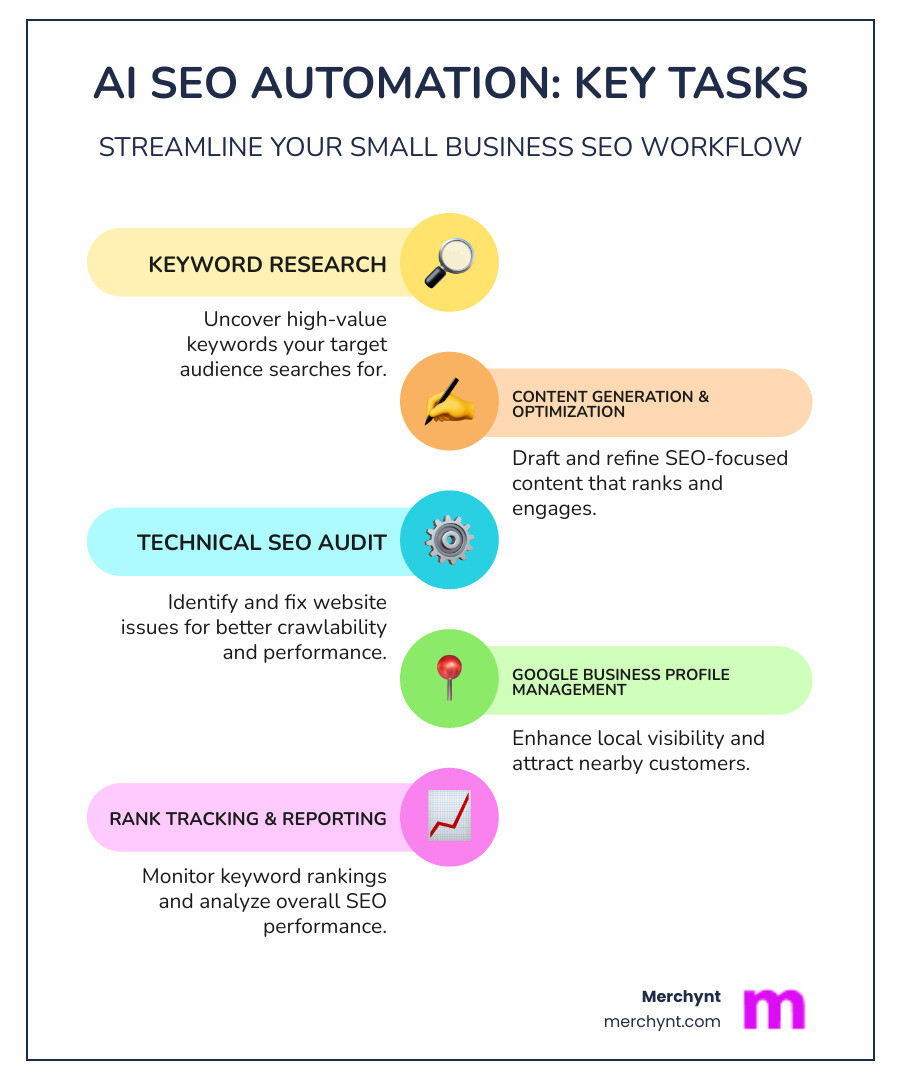 AI SEO AUTOMATION: KEY TASKS

STREAMLINE YOUR SMALL BUSINESS SEO WORKFLOW

KEYWORD RESEARCH

Uncover high-value keywords your target audience searches for.

CONTENT GENERATION & OPTIMIZATION

Draft and refine SEO-focused content that ranks and engages.

TECHNICAL SEO AUDIT

Identify and fix website issues for better crawlability and performance.

GOOGLE BUSINESS PROFILE MANAGEMENT

Enhance local visibility and attract nearby customers.

RANK TRACKING & REPORTING

Monitor keyword rankings and analyze overall SEO performance.

Merchynt
merchynt.com

m