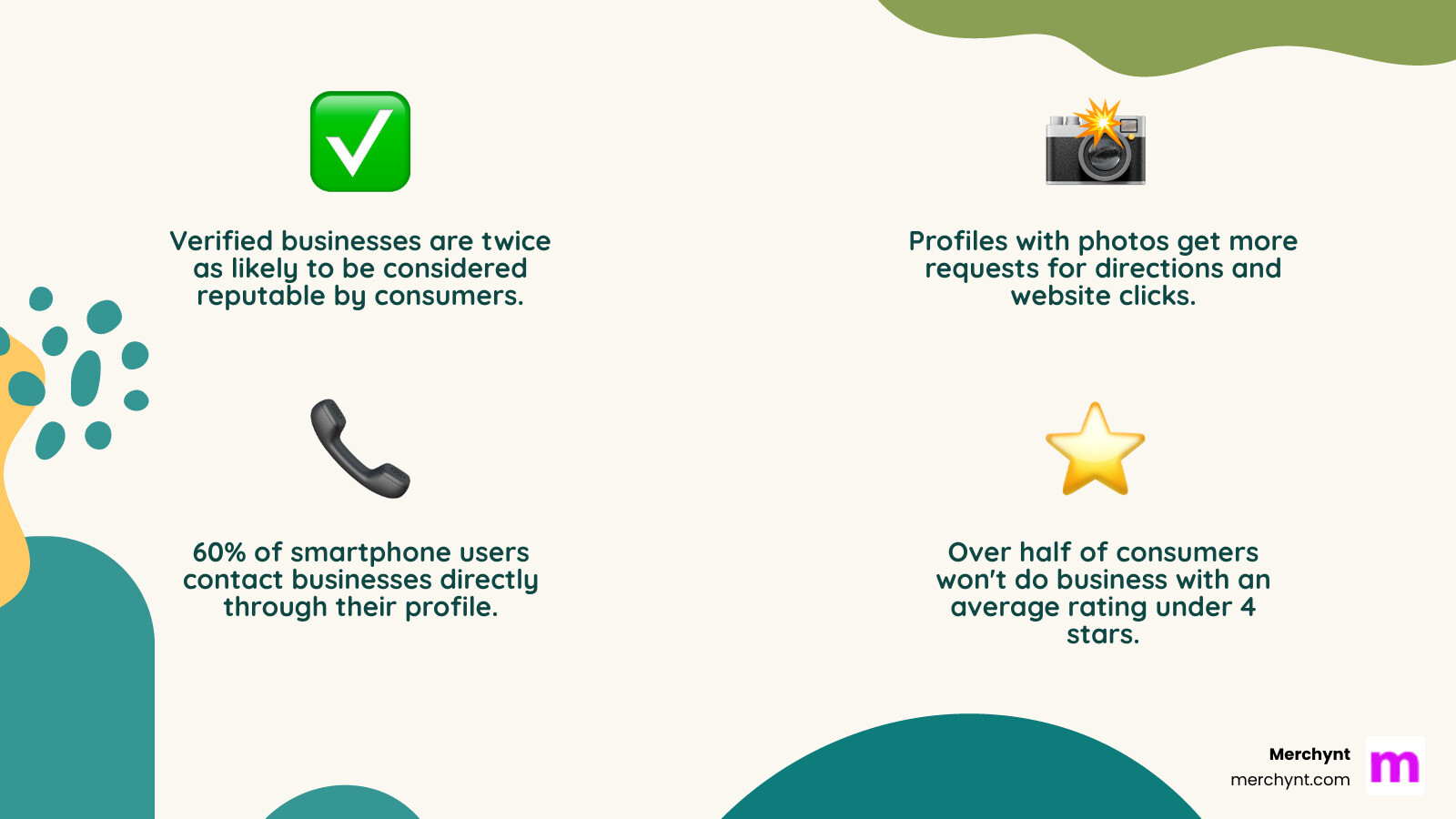 Verified businesses are twice as likely to be considered reputable by consumers.

Profiles with photos get more requests for directions and website clicks.

60% of smartphone users contact businesses directly through their profile.

Over half of consumers won't do business with an average rating under 4 stars.

Merchynt
merchynt.com

m