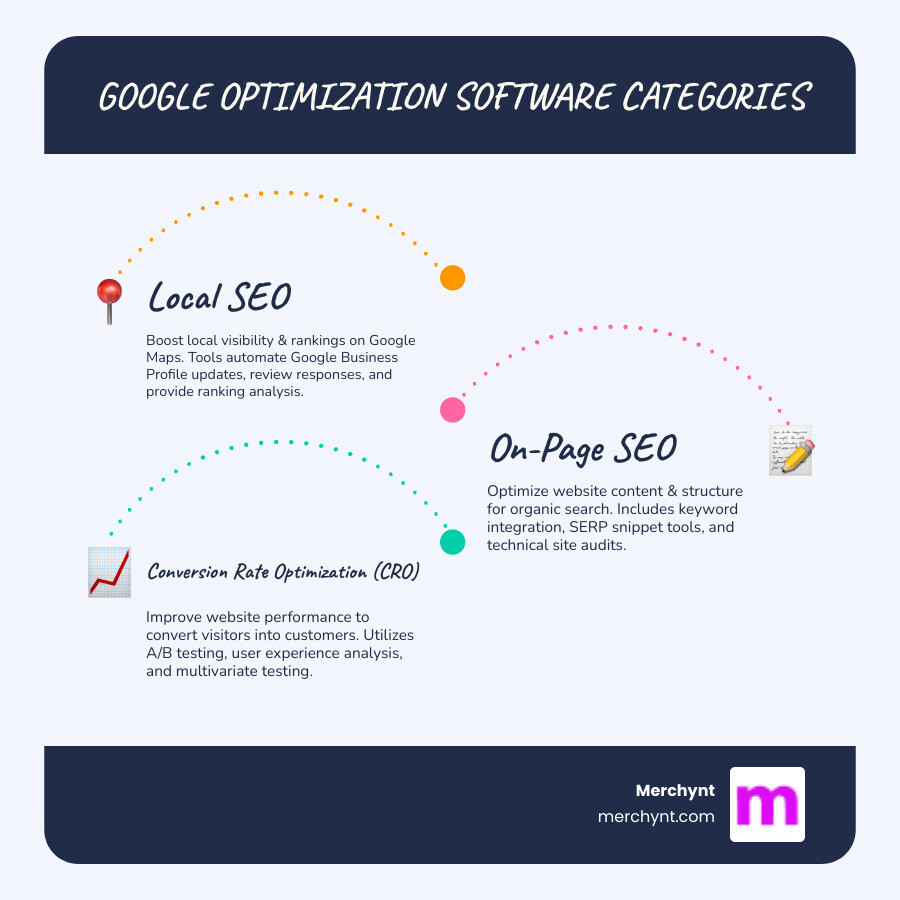 GOOGLE OPTIMIZATION SOFTWARE CATEGORIES

Local SEO

Boost local visibility & rankings on Google Maps. Tools automate Google Business Profile updates, review responses, and provide ranking analysis.

On-Page SEO

Optimize website content & structure for organic search. Includes keyword integration, SERP snippet tools, and technical site audits.

Conversion Rate Optimization (CRO)

Improve website performance to convert visitors into customers. Utilizes A/B testing, user experience analysis, and multivariate testing.

Merchynt
merchynt.com

m