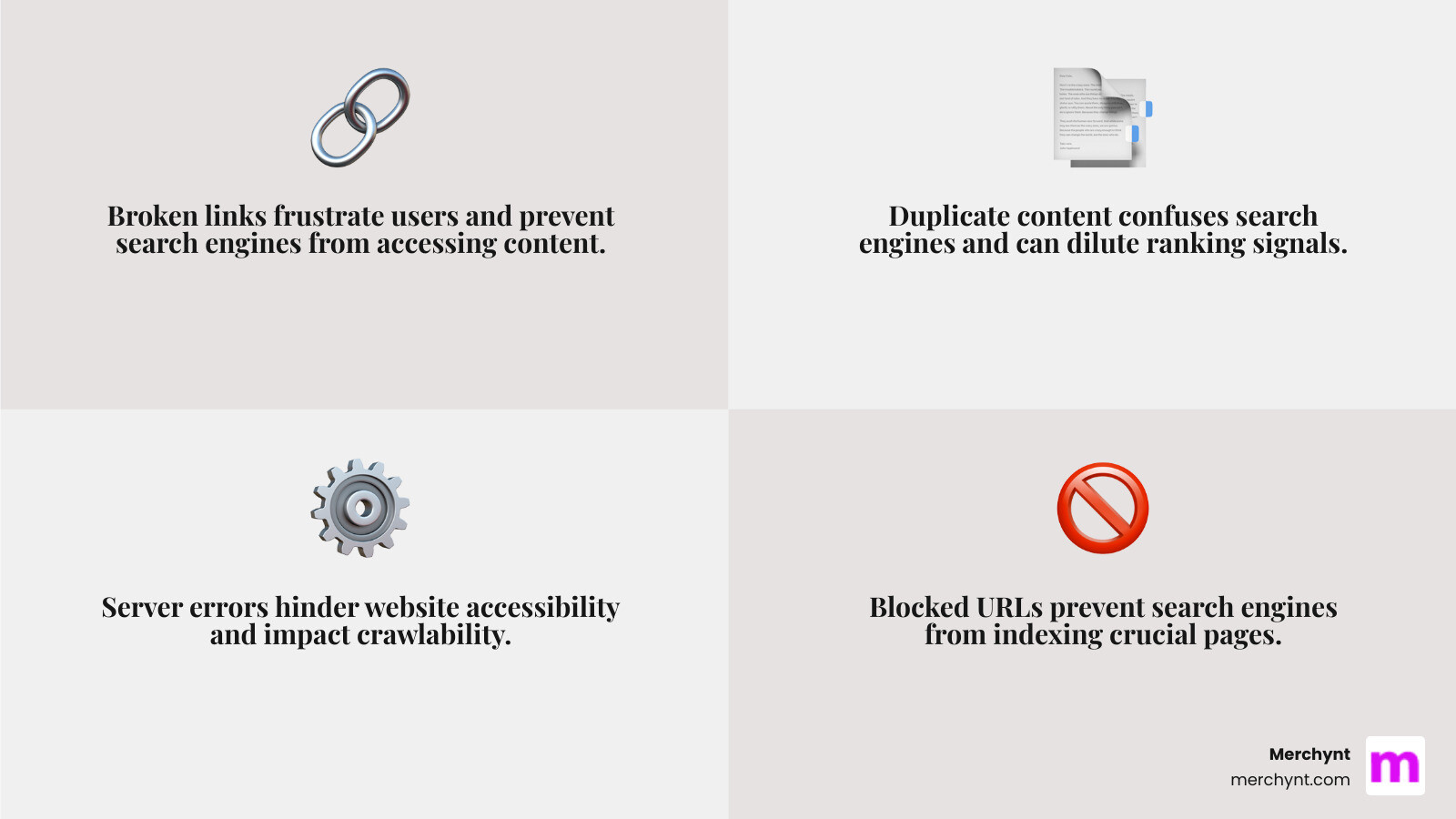 Broken links frustrate users and prevent search engines from accessing content.

Duplicate content confuses search engines and can dilute ranking signals.

Server errors hinder website accessibility and impact crawlability.

Blocked URLs prevent search engines from indexing crucial pages.

Merchynt
merchynt.com

m