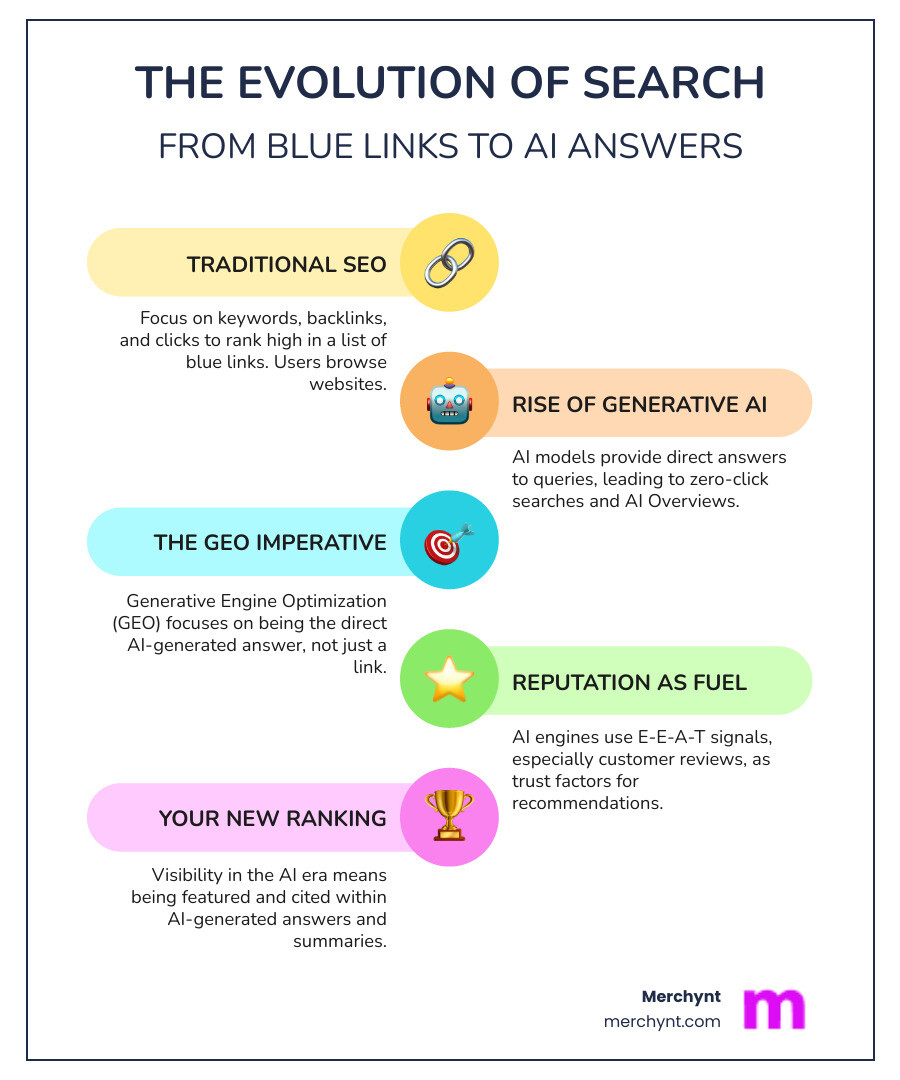 THE EVOLUTION OF SEARCH

FROM BLUE LINKS TO AI ANSWERS

TRADITIONAL SEO

Focus on keywords, backlinks, and clicks to rank high in a list of blue links. Users browse websites.

RISE OF GENERATIVE AI

AI models provide direct answers to queries, leading to zero-click searches and AI Overviews.

THE GEO IMPERATIVE

Generative Engine Optimization (GEO) focuses on being the direct AI-generated answer, not just a link.

REPUTATION AS FUEL

AI engines use E-E-A-T signals, especially customer reviews, as trust factors for recommendations.

YOUR NEW RANKING

Visibility in the AI era means being featured and cited within AI-generated answers and summaries.

Merchynt
merchynt.com

m