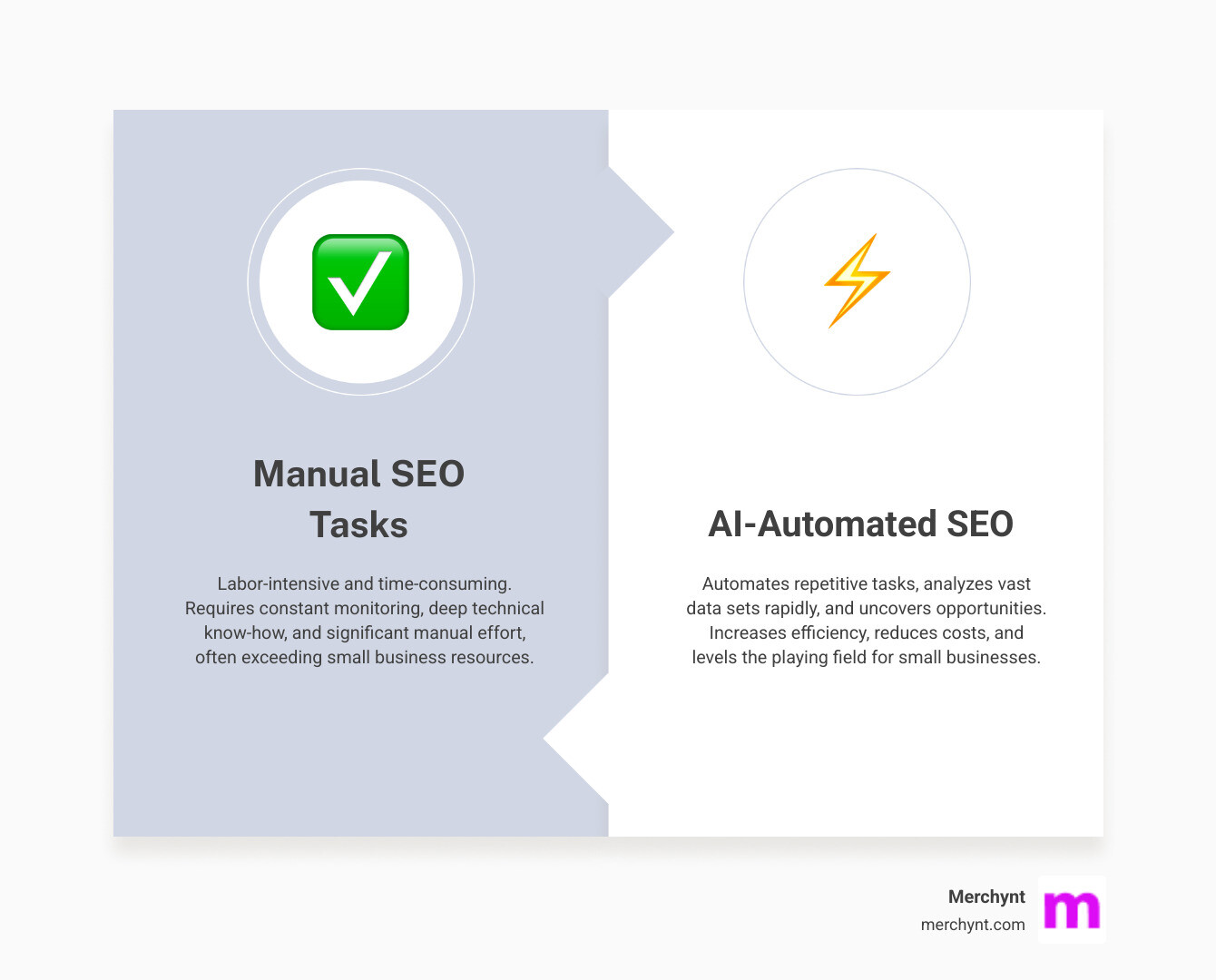 Manual SEO Tasks

Labor-intensive and time-consuming. Requires constant monitoring, deep technical know-how, and significant manual effort, often exceeding small business resources.

AI-Automated SEO

Automates repetitive tasks, analyzes vast data sets rapidly, and uncovers opportunities. Increases efficiency, reduces costs, and levels the playing field for small businesses.

Merchynt
merchynt.com
m