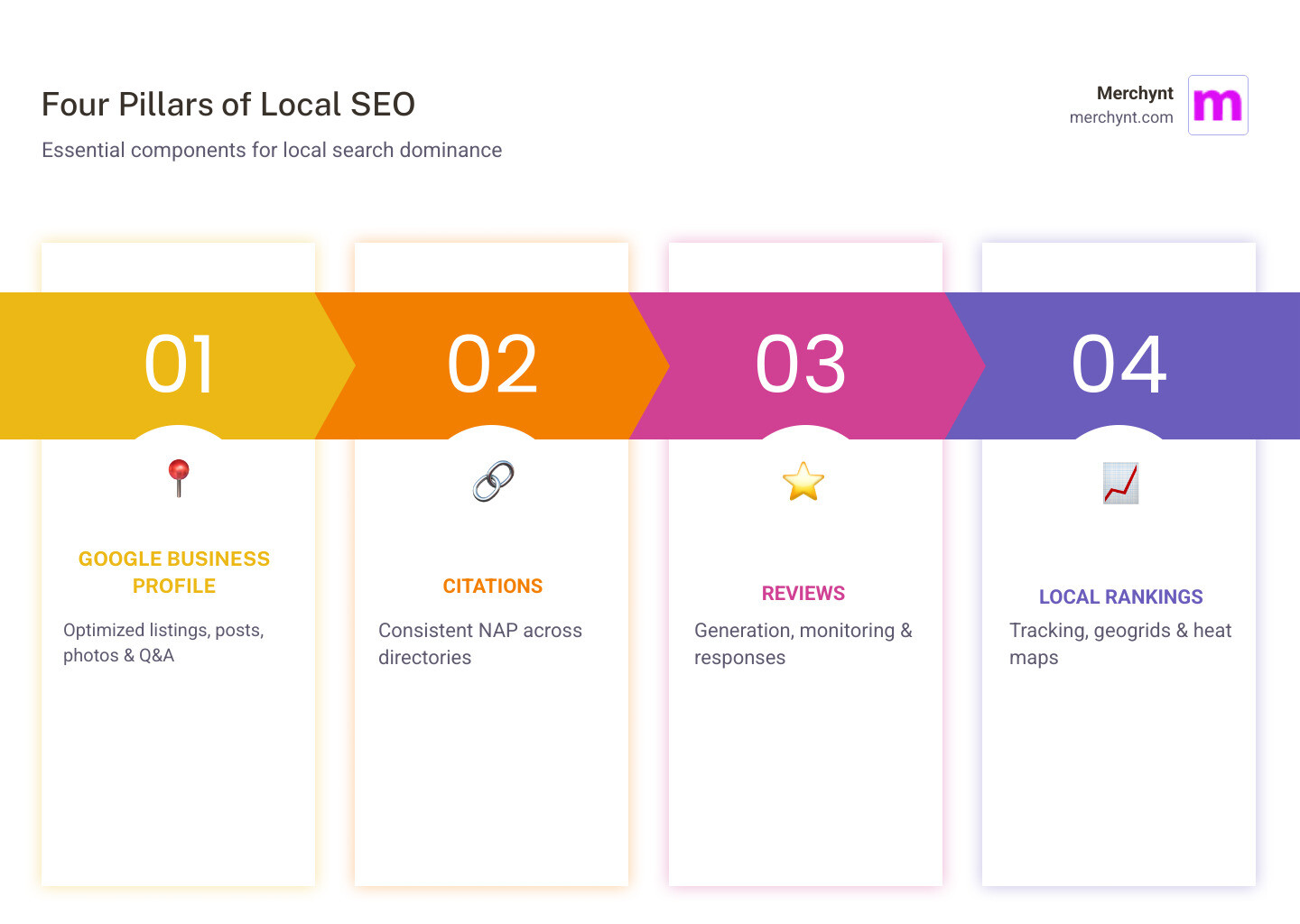 Four Pillars of Local SEO

Essential components for local search dominance

Merchynt
merchynt.com

m

01

GOOGLE BUSINESS PROFILE

Optimized listings, posts, photos & Q&A

02

CITATIONS

Consistent NAP across directories

03

REVIEWS

Generation, monitoring & responses

04

LOCAL RANKINGS

Tracking, geogrids & heat maps