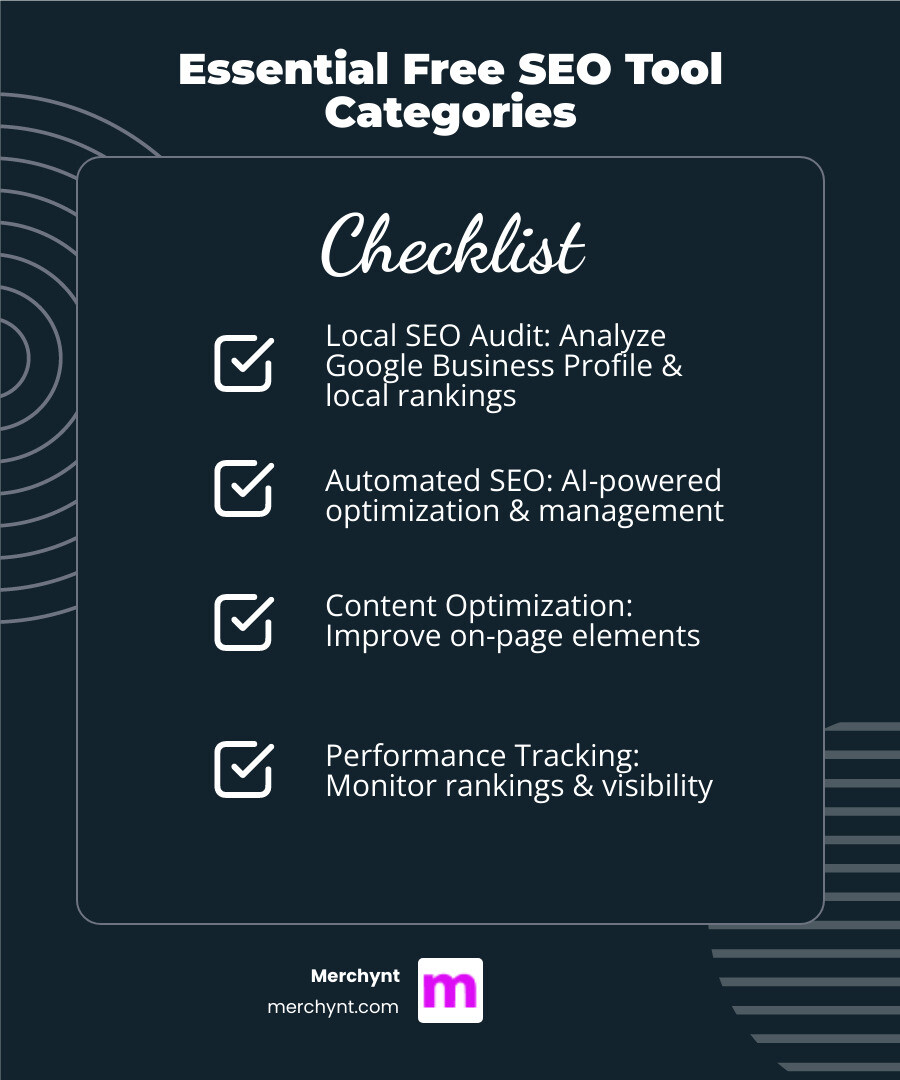 Essential Free SEO Tool Categories

Checklist

Local SEO Audit: Analyze Google Business Profile & local rankings

Automated SEO: AI-powered optimization & management

Content Optimization: Improve on-page elements

Performance Tracking: Monitor rankings & visibility

Merchynt
merchynt.com
m