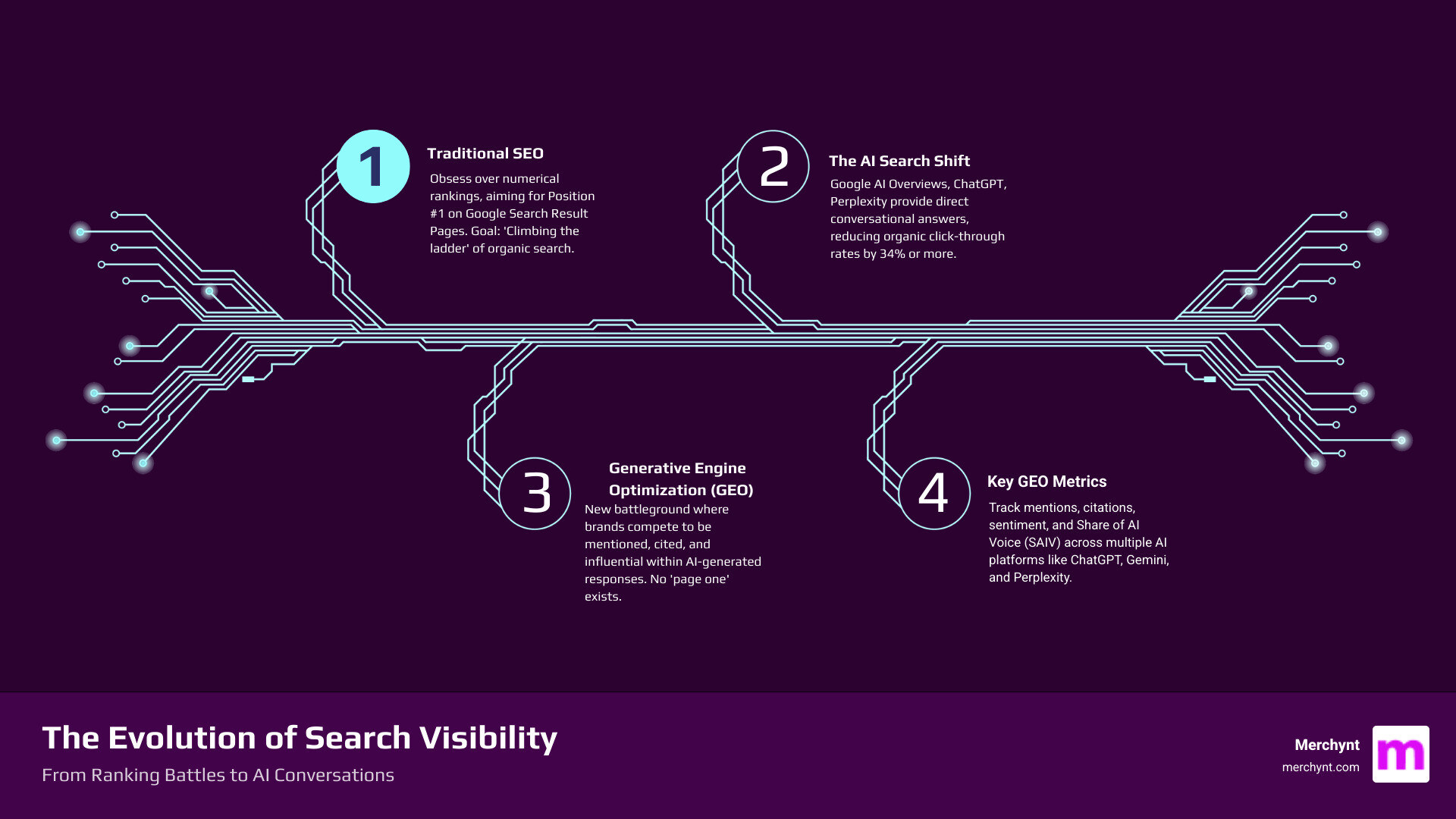 1

Traditional SEO

Obsess over numerical rankings, aiming for Position #1 on Google Search Result Pages. Goal: 'Climbing the ladder' of organic search.

2

The AI Search Shift

Google AI Overviews, ChatGPT, Perplexity provide direct conversational answers, reducing organic click-through rates by 34% or more.

3

Generative Engine Optimization (GEO)

New battleground where brands compete to be mentioned, cited, and influential within AI-generated responses. No 'page one' exists.

4

Key GEO Metrics

Track mentions, citations, sentiment, and Share of AI Voice (SAIV) across multiple AI platforms like ChatGPT, Gemini, and Perplexity.

The Evolution of Search Visibility

From Ranking Battles to AI Conversations

Merchynt

merchynt.com

m