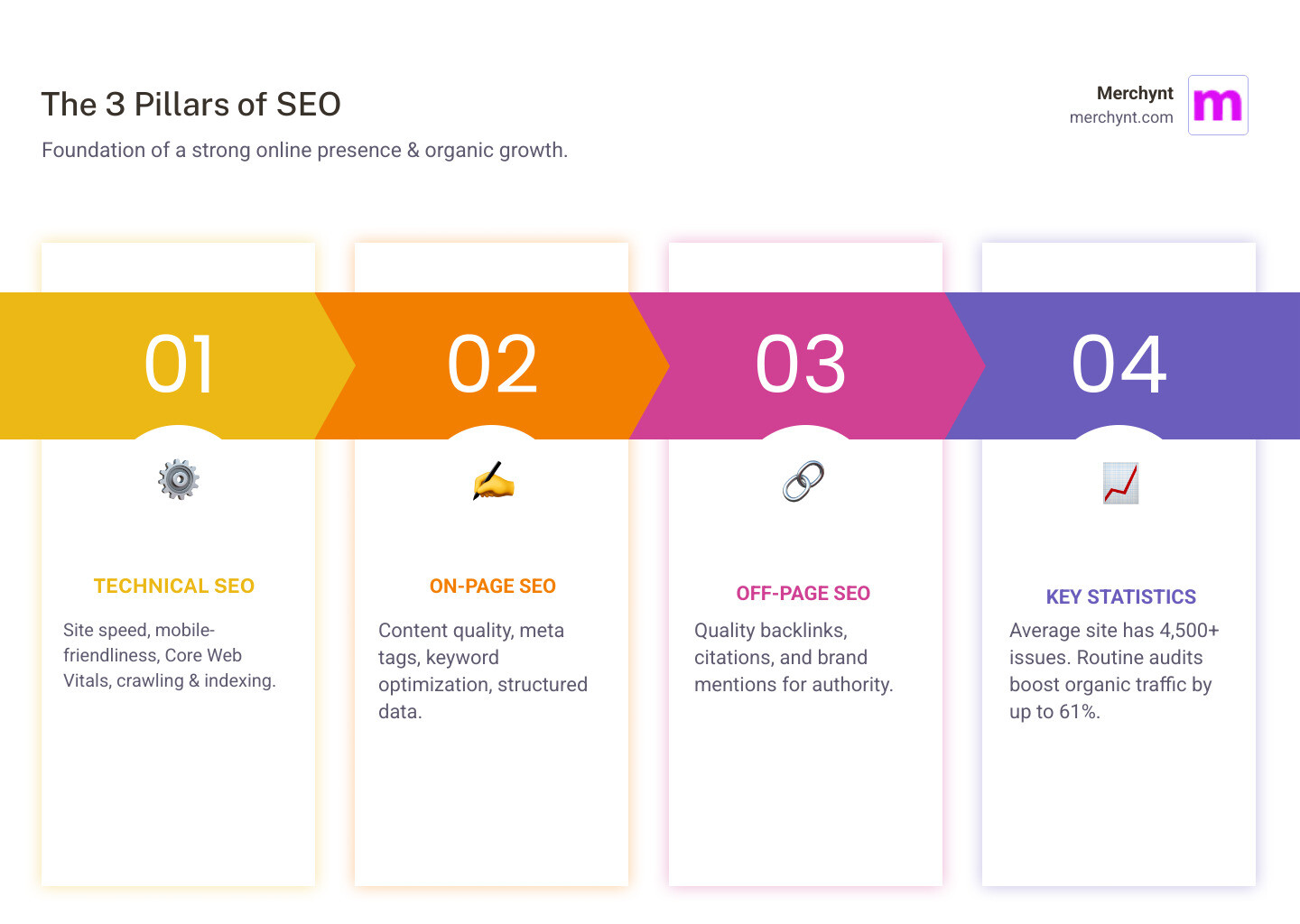 The 3 Pillars of SEO

Foundation of a strong online presence & organic growth.

Merchynt
merchynt.com

m

01

TECHNICAL SEO

Site speed, mobile-friendliness, Core Web Vitals, crawling & indexing.

02

ON-PAGE SEO

Content quality, meta tags, keyword optimization, structured data.

03

OFF-PAGE SEO

Quality backlinks, citations, and brand mentions for authority.

04

KEY STATISTICS

Average site has 4,500+ issues. Routine audits boost organic traffic by up to 61%.