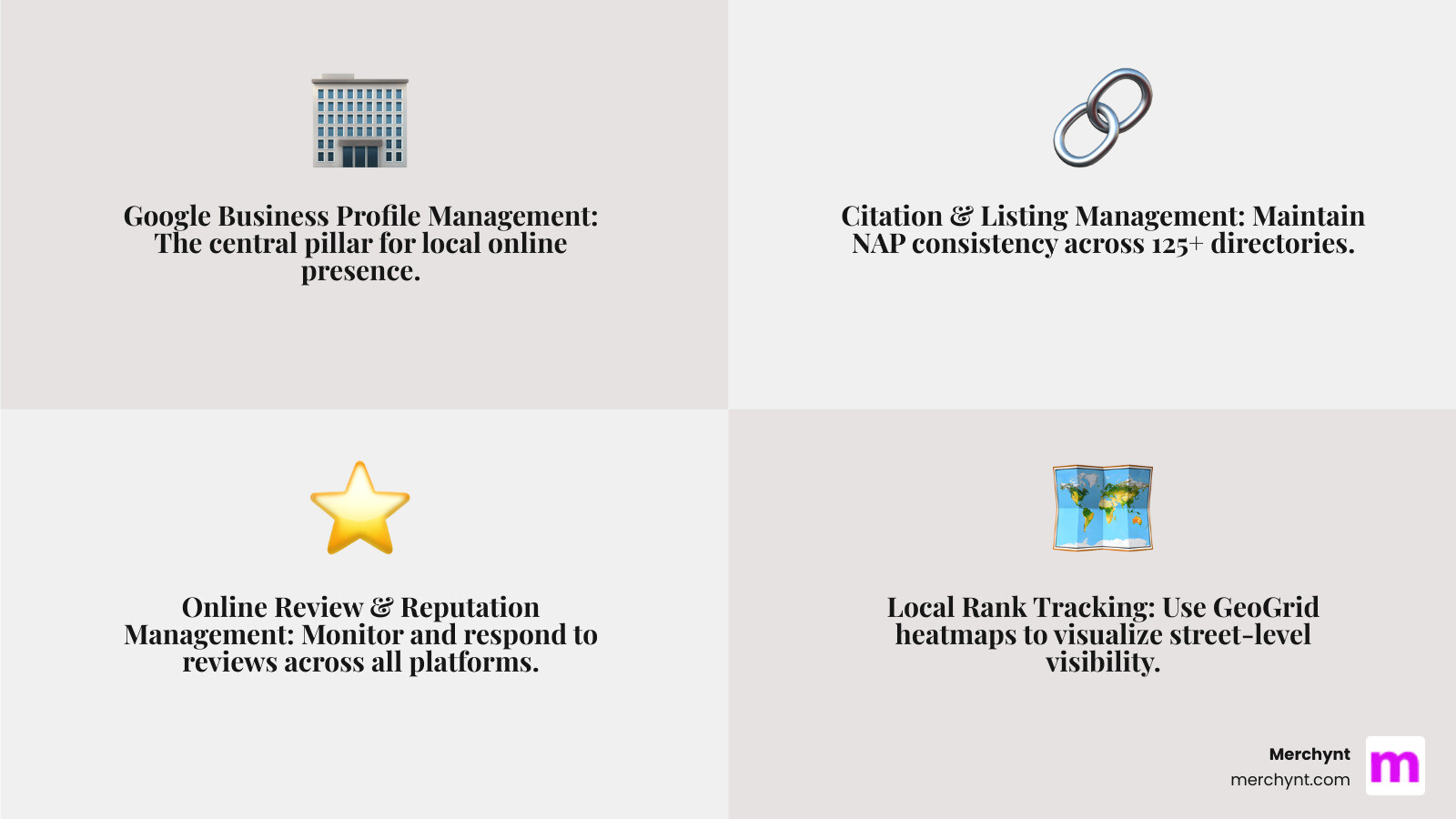 Google Business Profile Management: The central pillar for local online presence.

Citation & Listing Management: Maintain NAP consistency across 125+ directories.

Online Review & Reputation Management: Monitor and respond to reviews across all platforms.

Local Rank Tracking: Use GeoGrid heatmaps to visualize street-level visibility.

Merchynt
merchynt.com
m