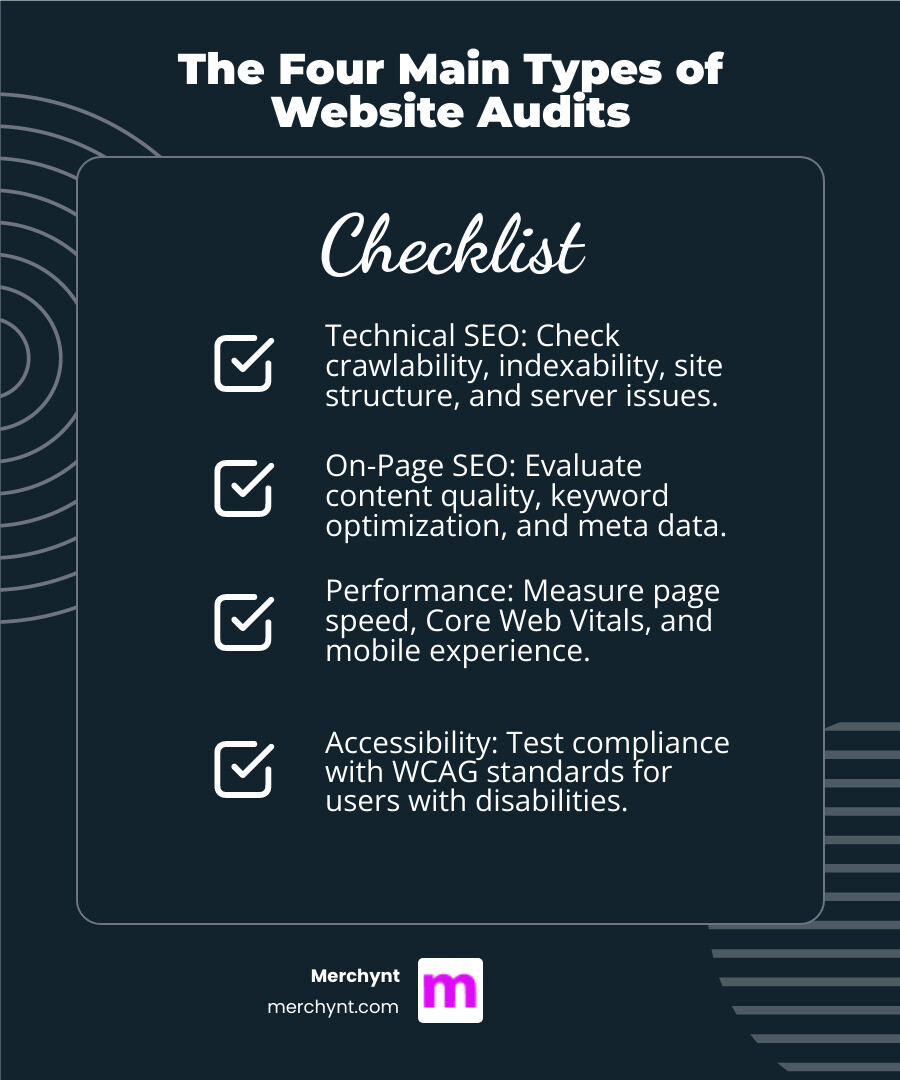 The Four Main Types of Website Audits

Checklist

Technical SEO: Check crawlability, indexability, site structure, and server issues.

On-Page SEO: Evaluate content quality, keyword optimization, and meta data.

Performance: Measure page speed, Core Web Vitals, and mobile experience.

Accessibility: Test compliance with WCAG standards for users with disabilities.

Merchynt
merchynt.com
m