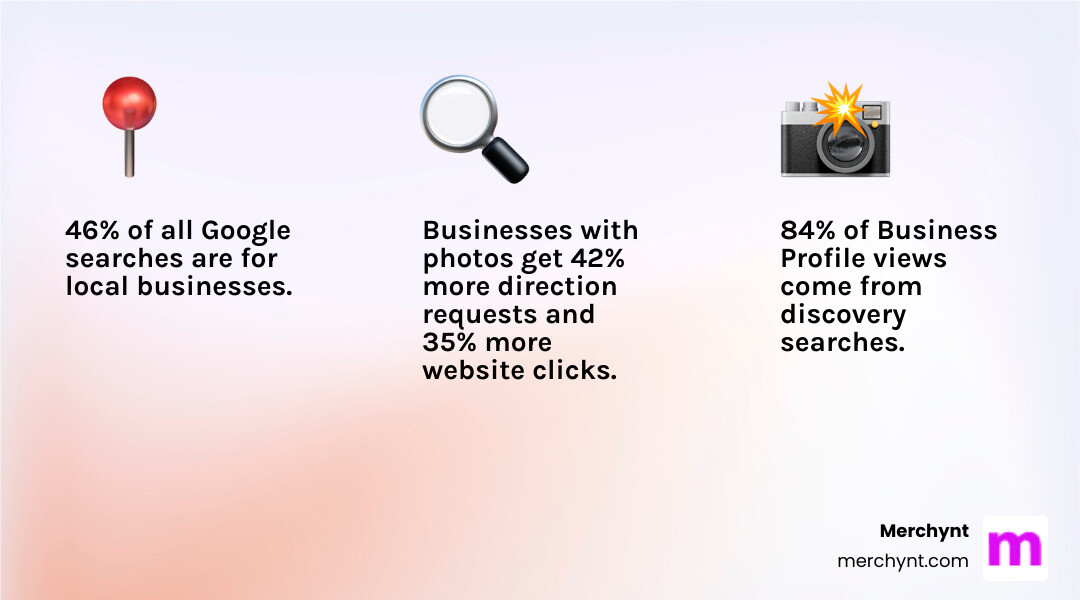 46% of all Google searches are for local businesses.

Businesses with photos get 42% more direction requests and 35% more website clicks.

84% of Business Profile views come from discovery searches.

Merchynt
merchynt.com

m