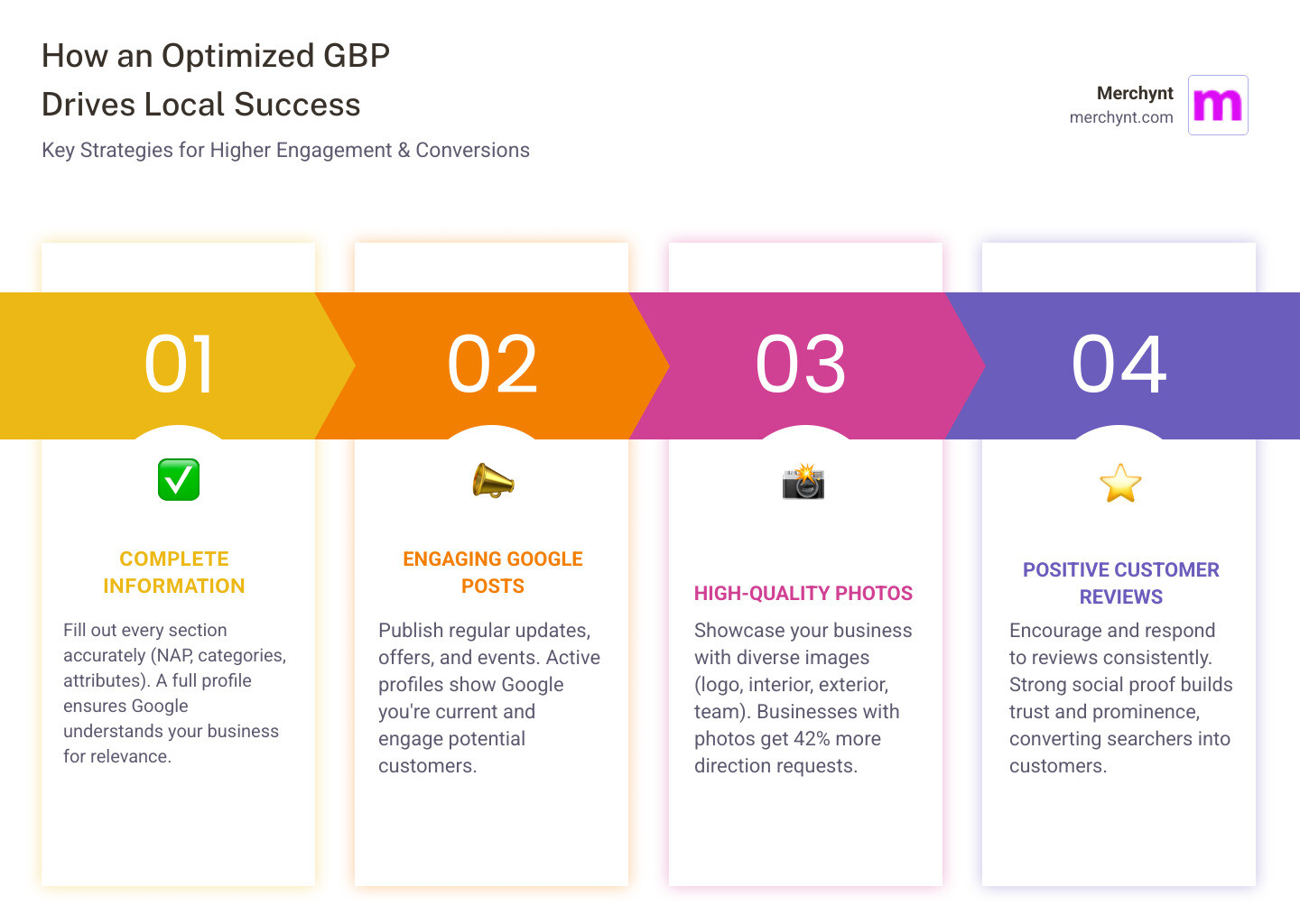 How an Optimized GBP Drives Local Success

Key Strategies for Higher Engagement & Conversions

Merchynt
merchynt.com

m

01

COMPLETE INFORMATION

Fill out every section accurately (NAP, categories, attributes). A full profile ensures Google understands your business for relevance.

02

ENGAGING GOOGLE POSTS

Publish regular updates, offers, and events. Active profiles show Google you're current and engage potential customers.

03

HIGH-QUALITY PHOTOS

Showcase your business with diverse images (logo, interior, exterior, team). Businesses with photos get 42% more direction requests.

04

POSITIVE CUSTOMER REVIEWS

Encourage and respond to reviews consistently. Strong social proof builds trust and prominence, converting searchers into customers.