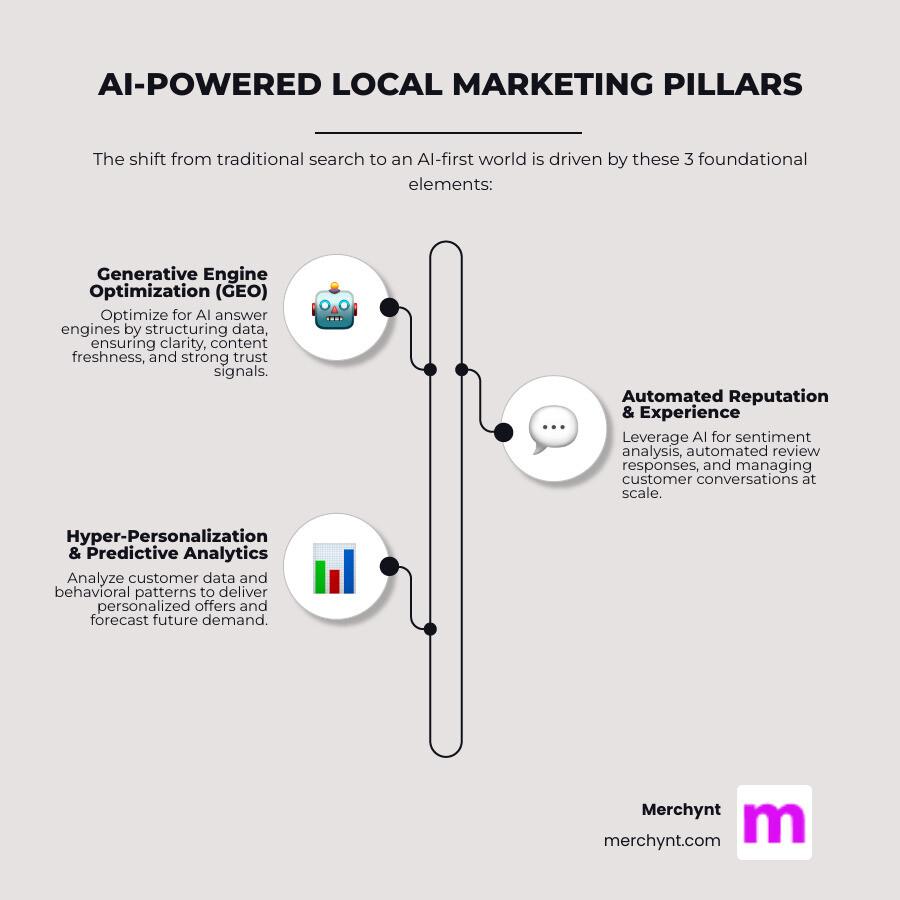 AI-POWERED LOCAL MARKETING PILLARS

The shift from traditional search to an AI-first world is driven by these 3 foundational elements:

Generative Engine Optimization (GEO)
Optimize for AI answer engines by structuring data, ensuring clarity, content freshness, and strong trust signals.

Automated Reputation & Experience
Leverage AI for sentiment analysis, automated review responses, and managing customer conversations at scale.

Hyper-Personalization & Predictive Analytics
Analyze customer data and behavioral patterns to deliver personalized offers and forecast future demand.

Merchynt
merchynt.com
m