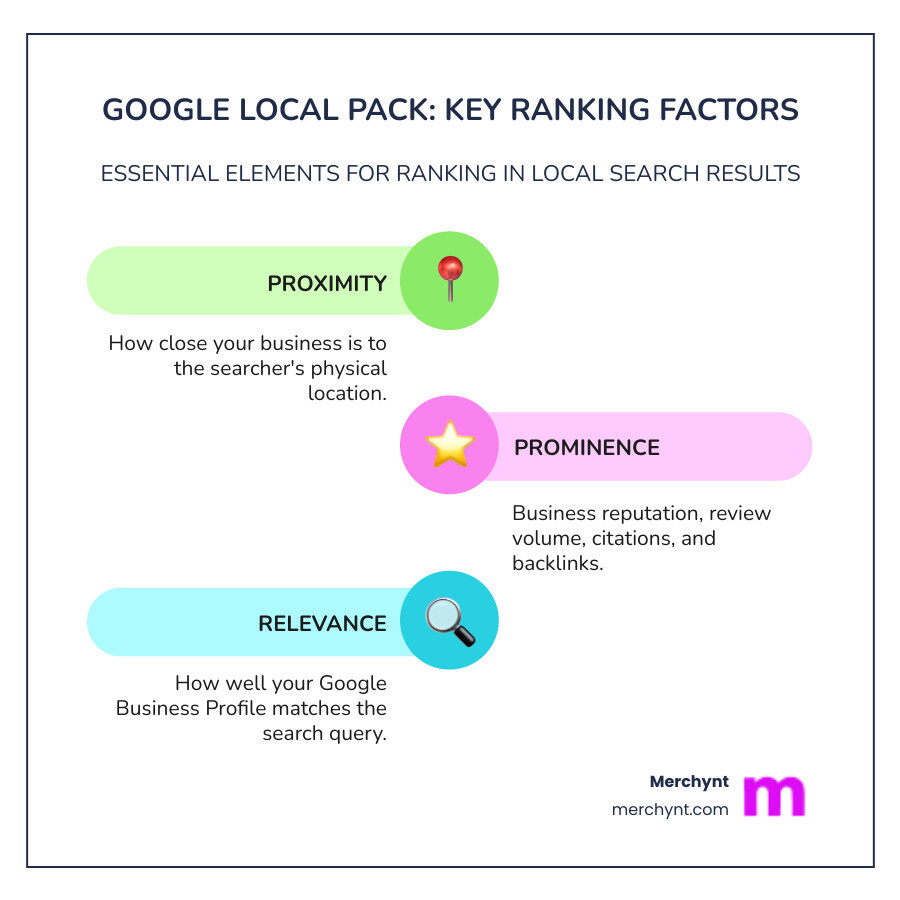 GOOGLE LOCAL PACK: KEY RANKING FACTORS

ESSENTIAL ELEMENTS FOR RANKING IN LOCAL SEARCH RESULTS

PROXIMITY

How close your business is to the searcher's physical location.

PROMINENCE

Business reputation, review volume, citations, and backlinks.

RELEVANCE

How well your Google Business Profile matches the search query.

Merchynt
merchynt.com
m