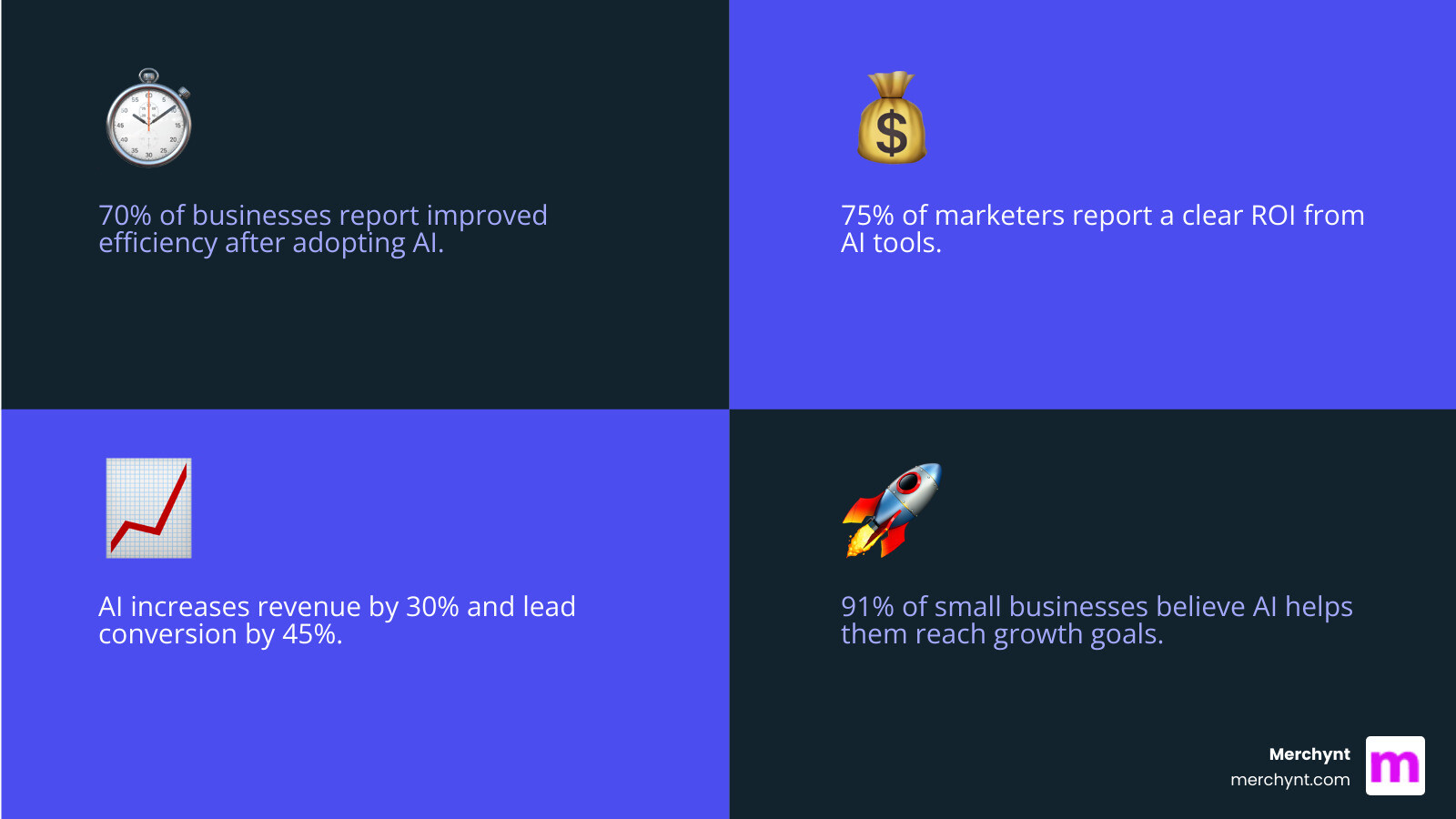 70% of businesses report improved efficiency after adopting AI.

75% of marketers report a clear ROI from AI tools.

AI increases revenue by 30% and lead conversion by 45%.

91% of small businesses believe AI helps them reach growth goals.

Merchynt
merchynt.com

m