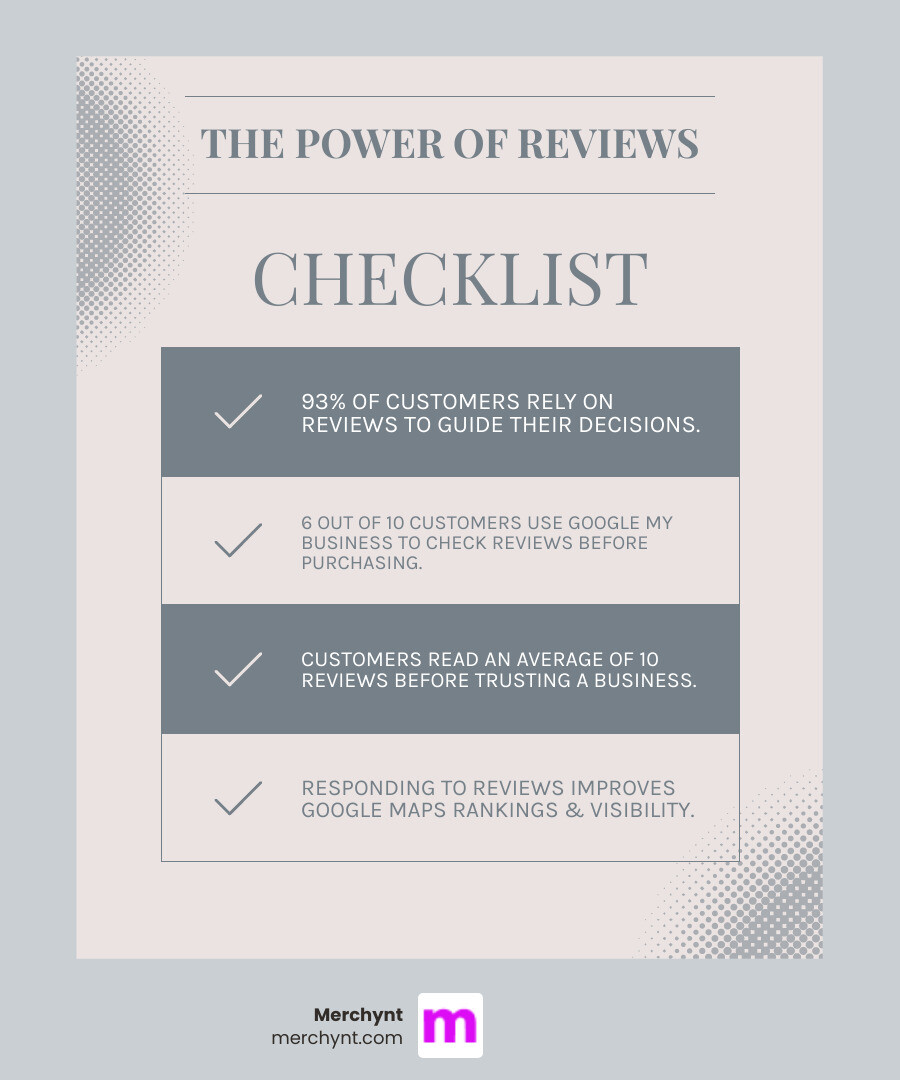 THE POWER OF REVIEWS

CHECKLIST

93% OF CUSTOMERS RELY ON REVIEWS TO GUIDE THEIR DECISIONS.

6 OUT OF 10 CUSTOMERS USE GOOGLE MY BUSINESS TO CHECK REVIEWS BEFORE PURCHASING.

CUSTOMERS READ AN AVERAGE OF 10 REVIEWS BEFORE TRUSTING A BUSINESS.

RESPONDING TO REVIEWS IMPROVES GOOGLE MAPS RANKINGS & VISIBILITY.

Merchynt
merchynt.com

m