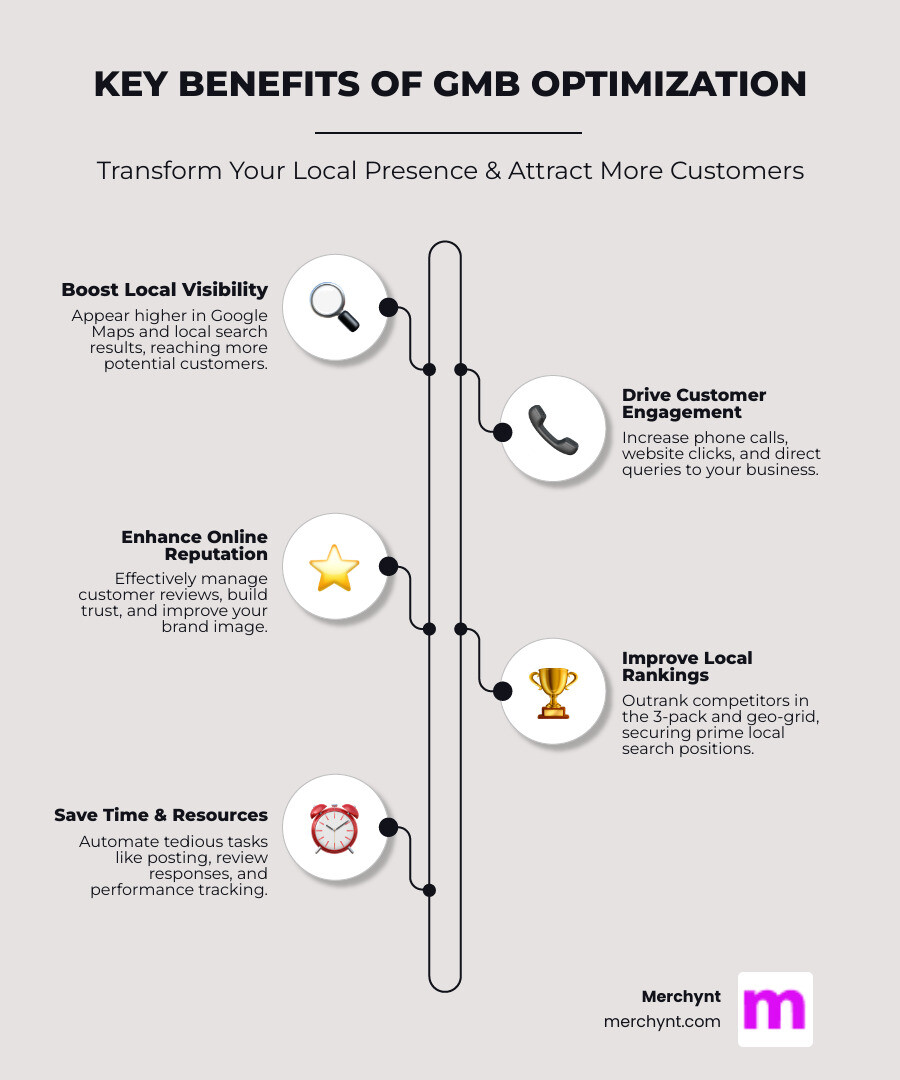 KEY BENEFITS OF GMB OPTIMIZATION

Transform Your Local Presence & Attract More Customers

Boost Local Visibility
Appear higher in Google Maps and local search results, reaching more potential customers.

Drive Customer Engagement
Increase phone calls, website clicks, and direct queries to your business.

Enhance Online Reputation
Effectively manage customer reviews, build trust, and improve your brand image.

Improve Local Rankings
Outrank competitors in the 3-pack and geo-grid, securing prime local search positions.

Save Time & Resources
Automate tedious tasks like posting, review responses, and performance tracking.

Merchynt
merchynt.com
m