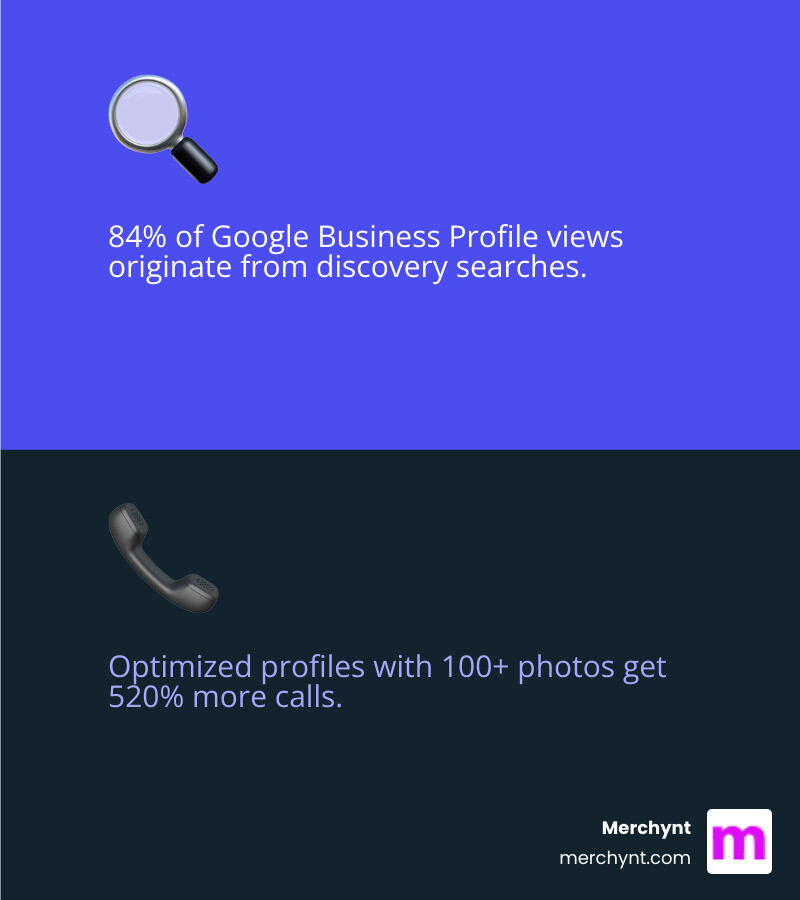 84% of Google Business Profile views originate from discovery searches.

Optimized profiles with 100+ photos get 520% more calls.

Merchynt
merchynt.com
m