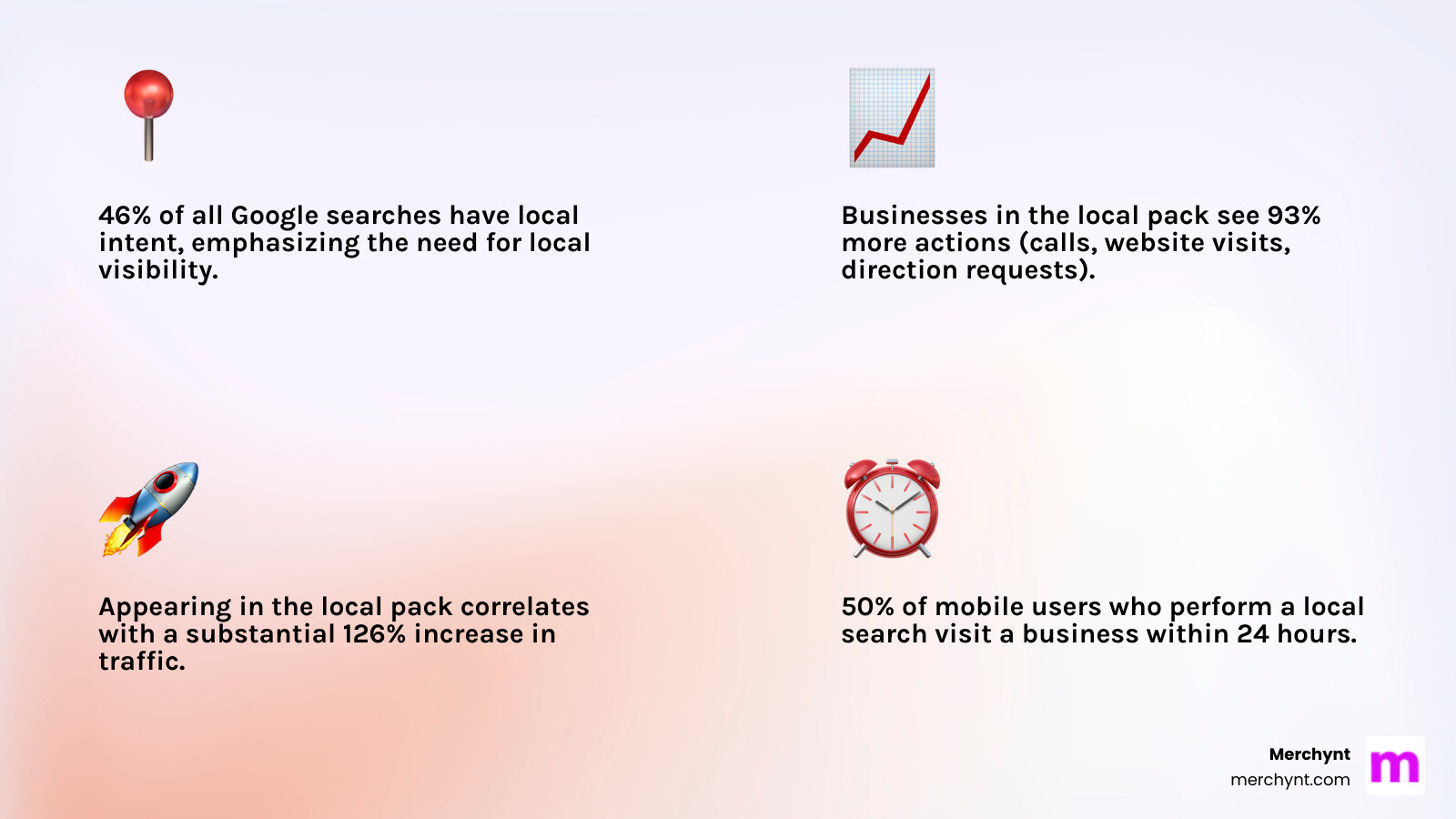 46% of all Google searches have local intent, emphasizing the need for local visibility.

Businesses in the local pack see 93% more actions (calls, website visits, direction requests).

Appearing in the local pack correlates with a substantial 126% increase in traffic.

50% of mobile users who perform a local search visit a business within 24 hours.

Merchynt
merchynt.com
m