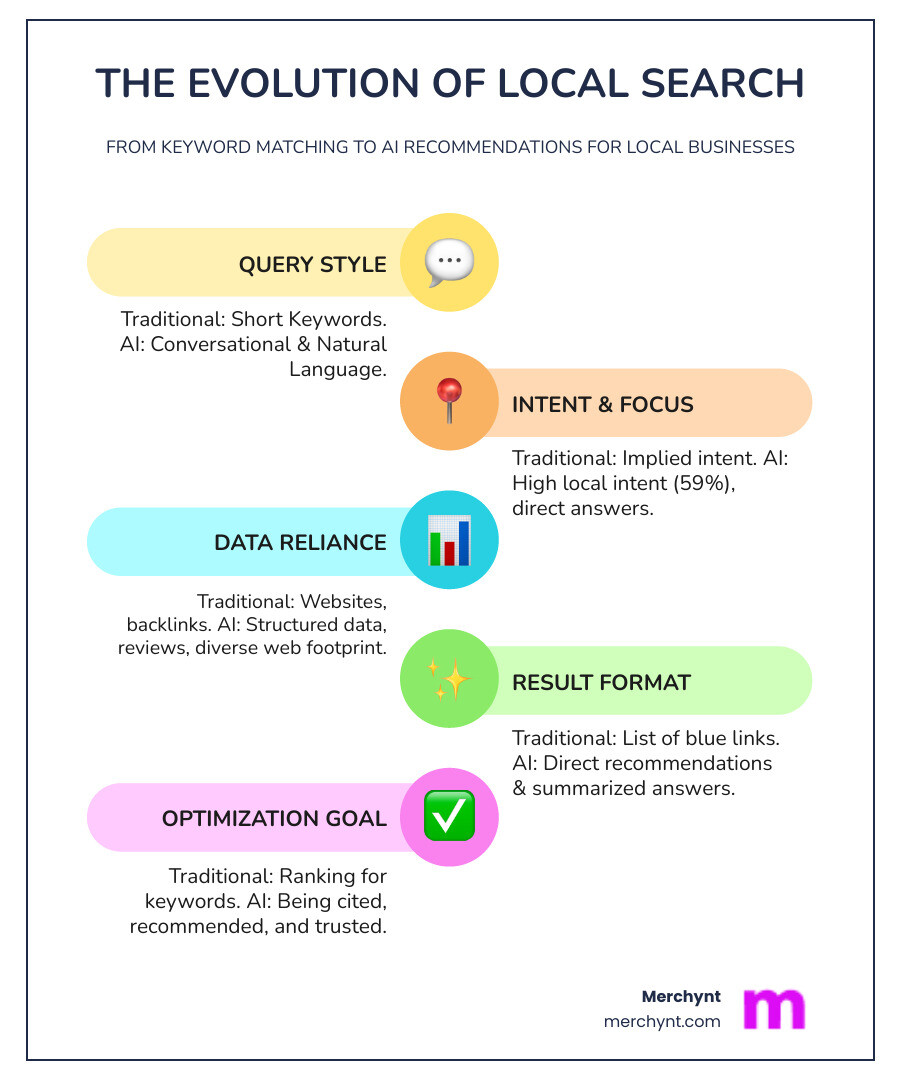 THE EVOLUTION OF LOCAL SEARCH

FROM KEYWORD MATCHING TO AI RECOMMENDATIONS FOR LOCAL BUSINESSES

QUERY STYLE

Traditional: Short Keywords. AI: Conversational & Natural Language.

INTENT & FOCUS

Traditional: Implied intent. AI: High local intent (59%), direct answers.

DATA RELIANCE

Traditional: Websites, backlinks. AI: Structured data, reviews, diverse web footprint.

RESULT FORMAT

Traditional: List of blue links. AI: Direct recommendations & summarized answers.

OPTIMIZATION GOAL

Traditional: Ranking for keywords. AI: Being cited, recommended, and trusted.

Merchynt
merchynt.com

m