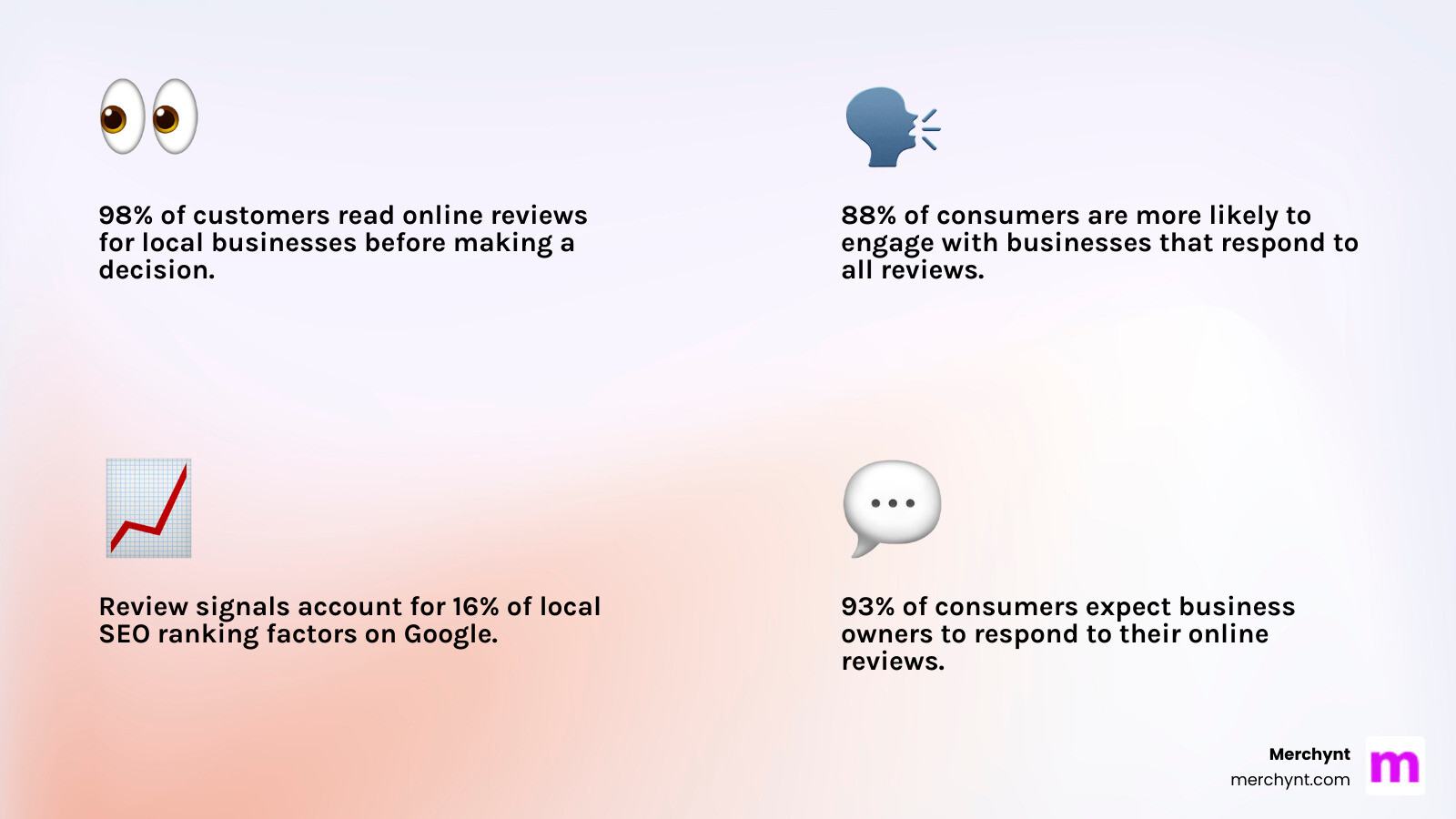 98% of customers read online reviews for local businesses before making a decision.

88% of consumers are more likely to engage with businesses that respond to all reviews.

Review signals account for 16% of local SEO ranking factors on Google.

93% of consumers expect business owners to respond to their online reviews.

Merchynt
merchynt.com

m