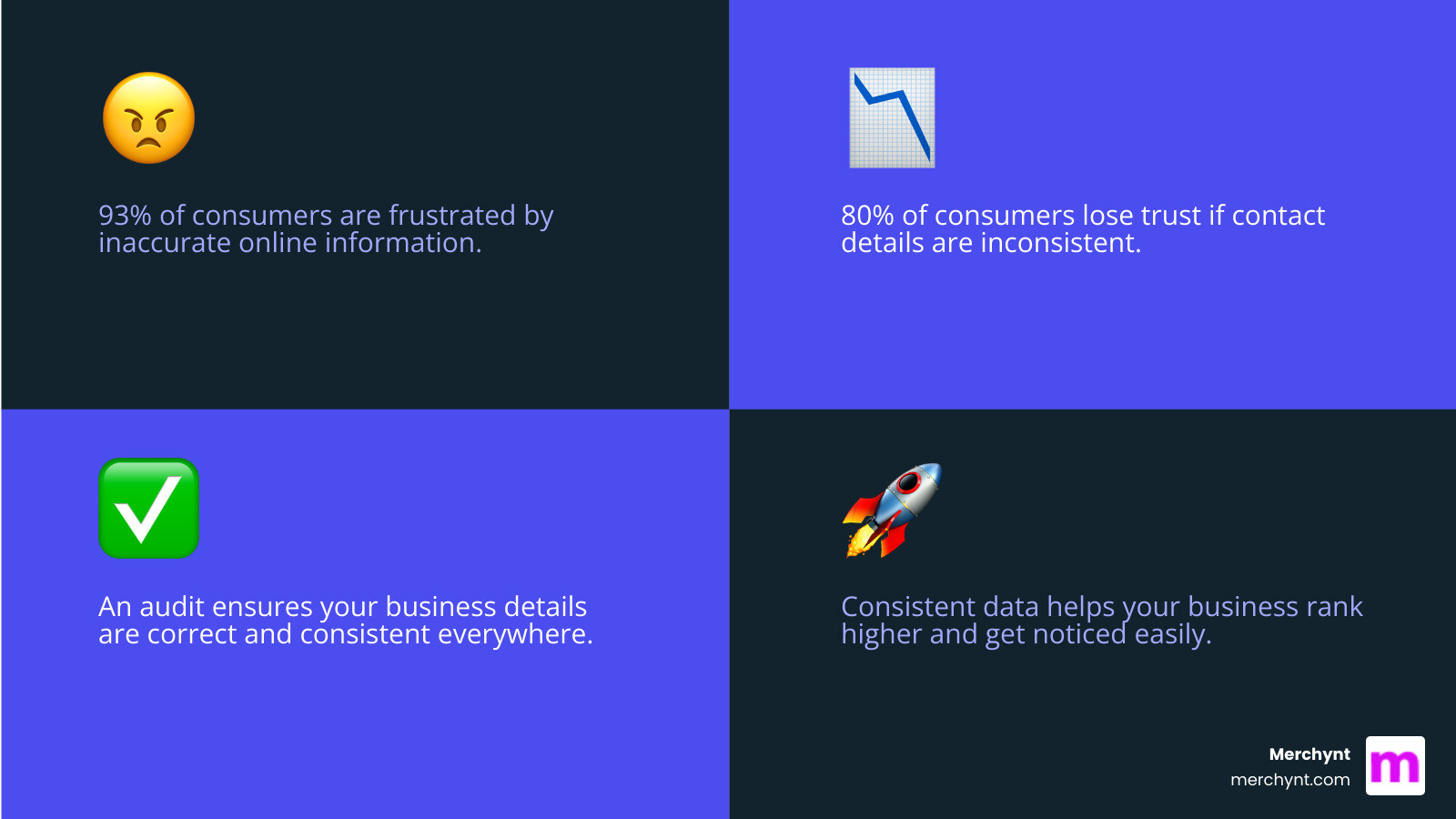 93% of consumers are frustrated by inaccurate online information.

80% of consumers lose trust if contact details are inconsistent.

An audit ensures your business details are correct and consistent everywhere.

Consistent data helps your business rank higher and get noticed easily.

Merchynt
merchynt.com
m