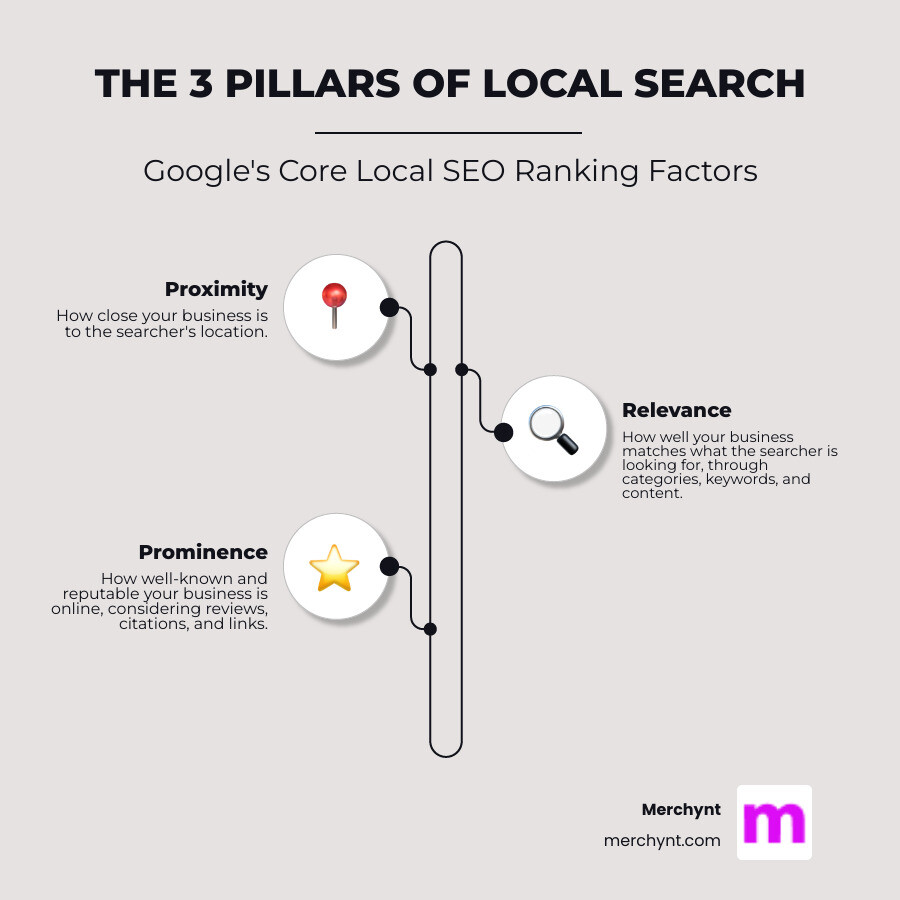 THE 3 PILLARS OF LOCAL SEARCH

Google's Core Local SEO Ranking Factors

Proximity
How close your business is to the searcher's location.

Relevance
How well your business matches what the searcher is looking for, through categories, keywords, and content.

Prominence
How well-known and reputable your business is online, considering reviews, citations, and links.

Merchynt
merchynt.com

m