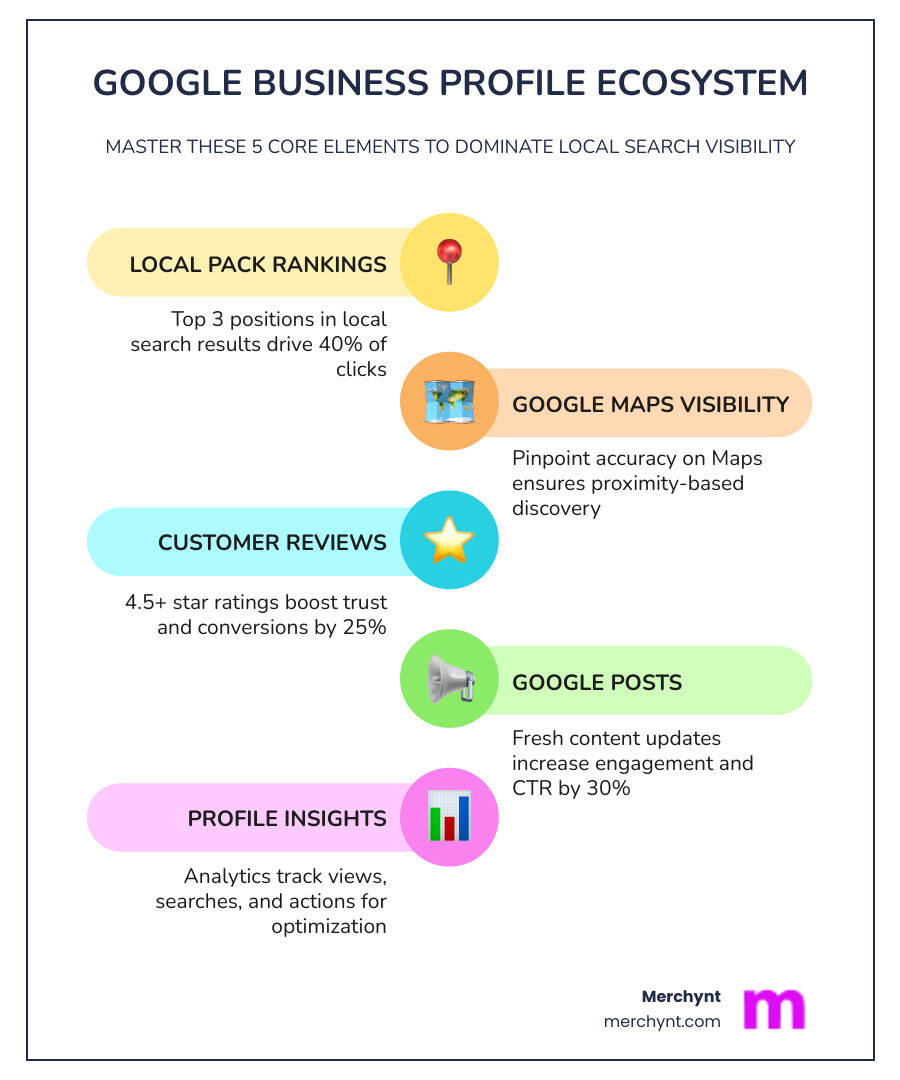 GOOGLE BUSINESS PROFILE ECOSYSTEM

MASTER THESE 5 CORE ELEMENTS TO DOMINATE LOCAL SEARCH VISIBILITY

LOCAL PACK RANKINGS

Top 3 positions in local search results drive 40% of clicks

GOOGLE MAPS VISIBILITY

Pinpoint accuracy on Maps ensures proximity-based discovery

CUSTOMER REVIEWS

4.5+ star ratings boost trust and conversions by 25%

GOOGLE POSTS

Fresh content updates increase engagement and CTR by 30%

PROFILE INSIGHTS

Analytics track views, searches, and actions for optimization

Merchynt
merchynt.com
m