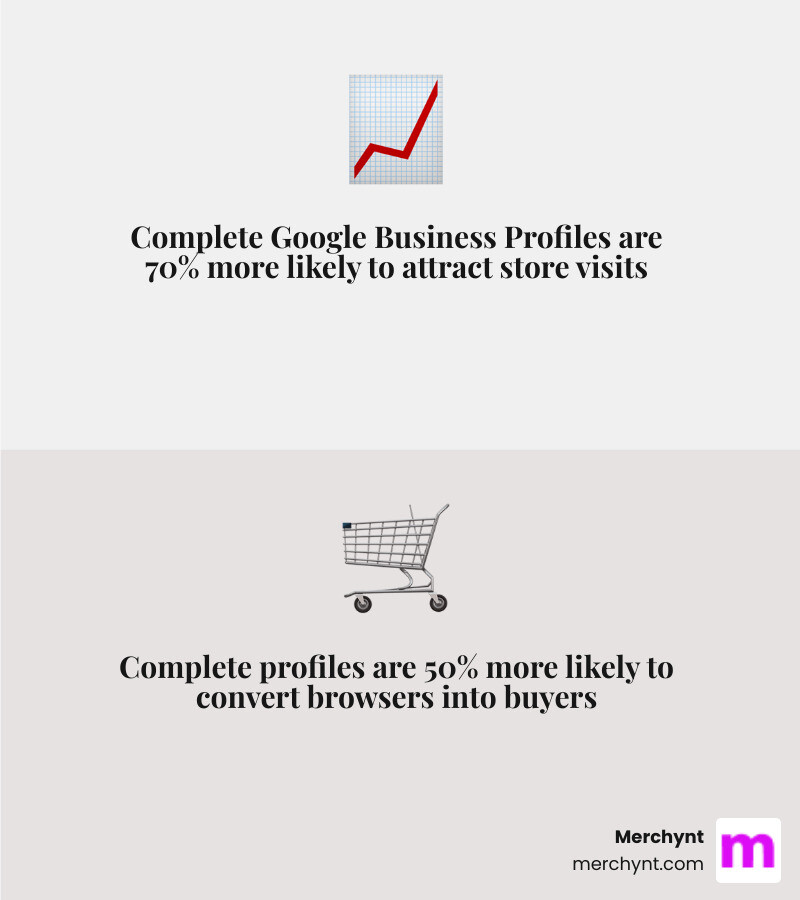 Complete Google Business Profiles are 70% more likely to attract store visits

Complete profiles are 50% more likely to convert browsers into buyers

Merchynt
merchynt.com

m