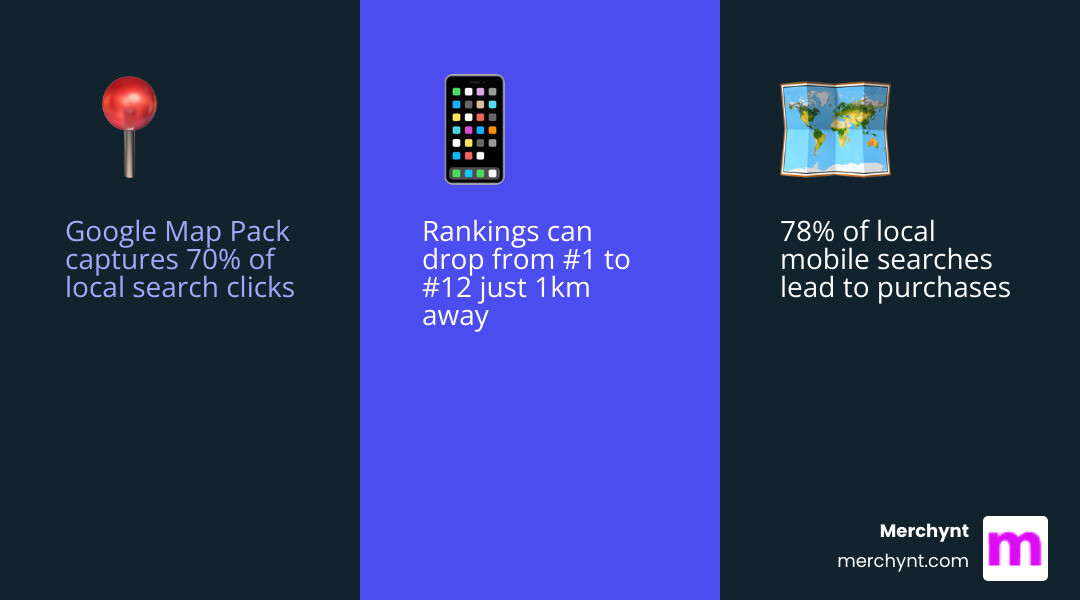 Google Map Pack captures 70% of local search clicks

Rankings can drop from #1 to #12 just 1km away

78% of local mobile searches lead to purchases

Merchynt
merchynt.com

m