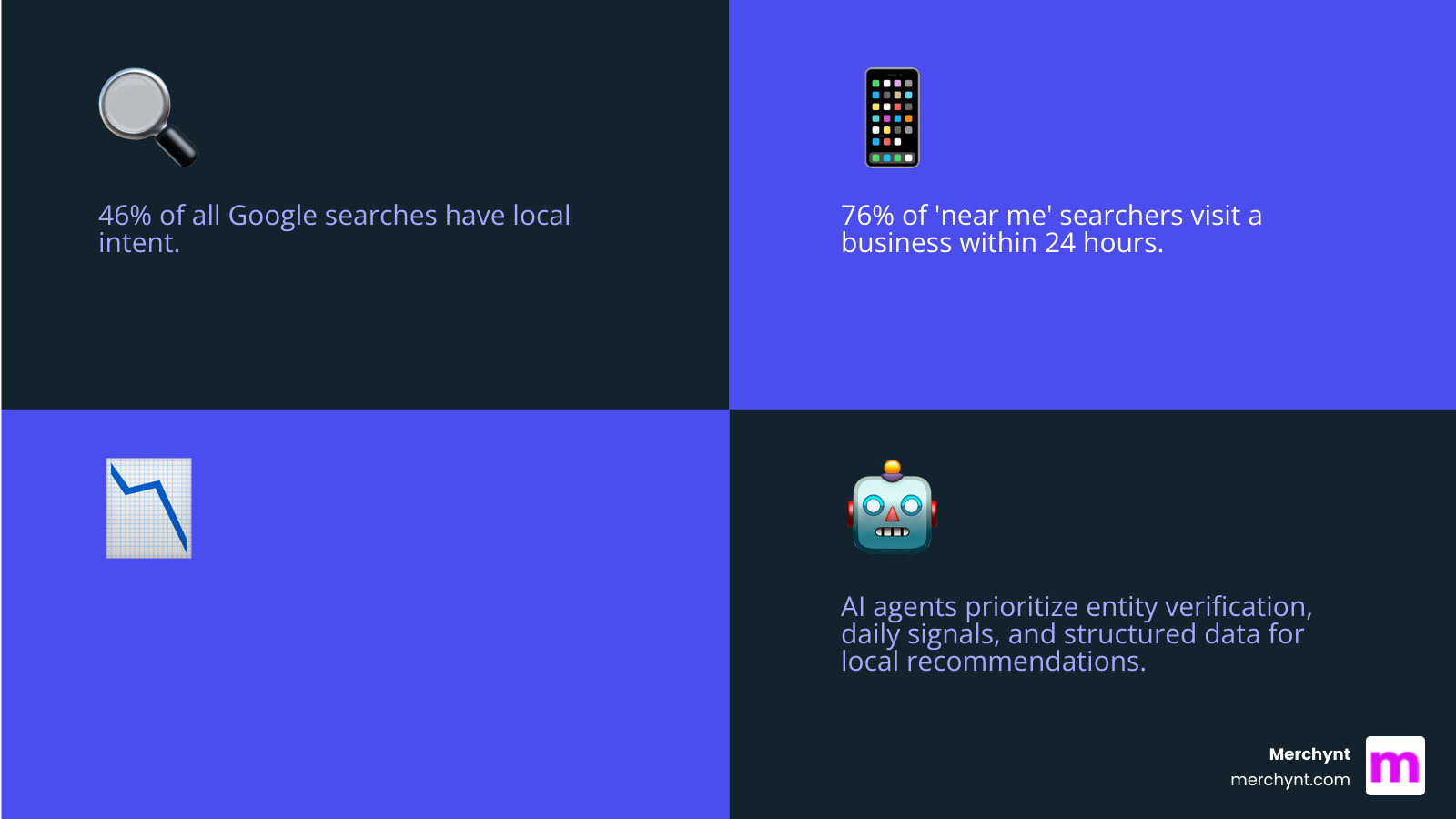 46% of all Google searches have local intent.

76% of 'near me' searchers visit a business within 24 hours.

AI agents prioritize entity verification, daily signals, and structured data for local recommendations.

Merchynt
merchynt.com

m