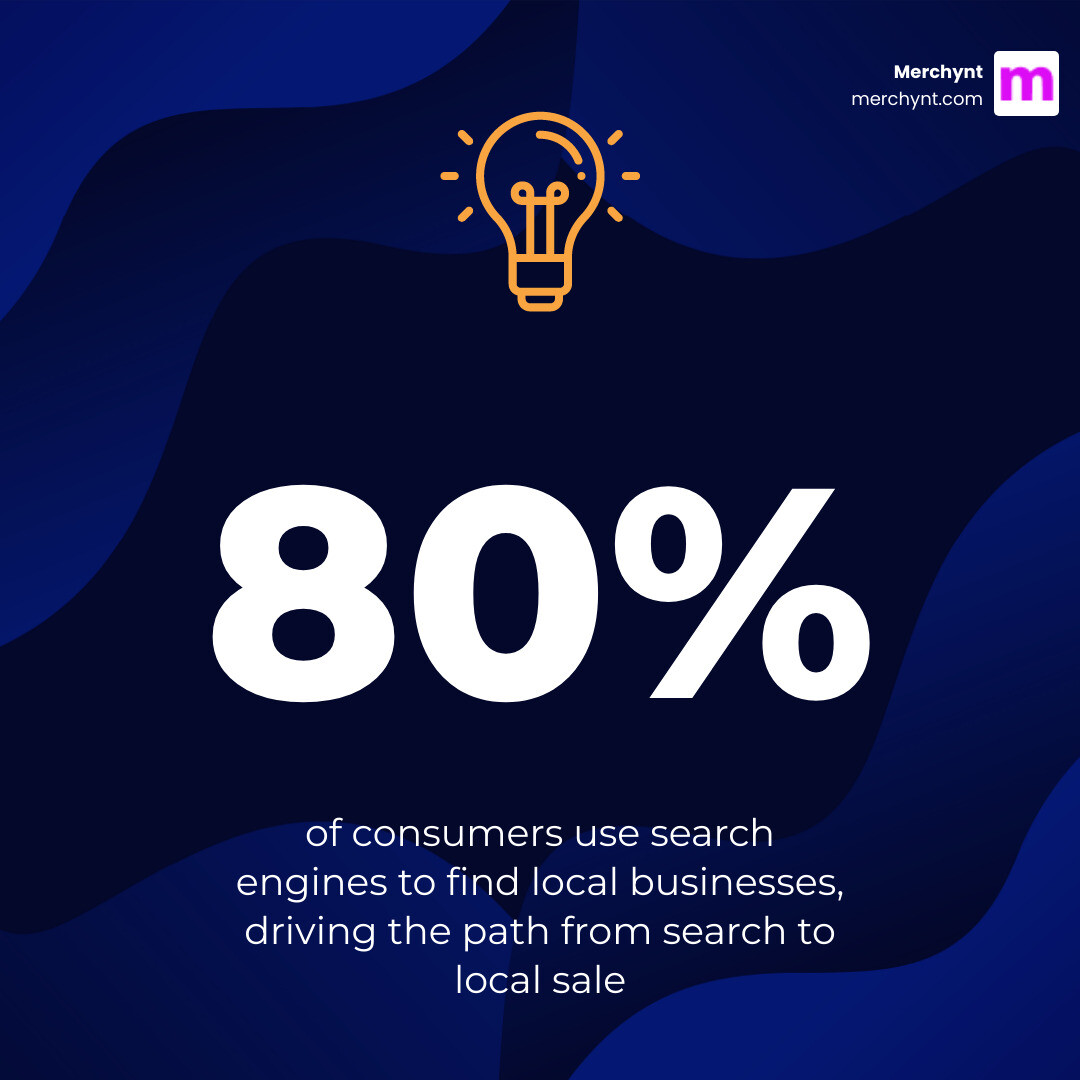 Merchynt
merchynt.com
m

80%

of consumers use search engines to find local businesses, driving the path from search to local sale