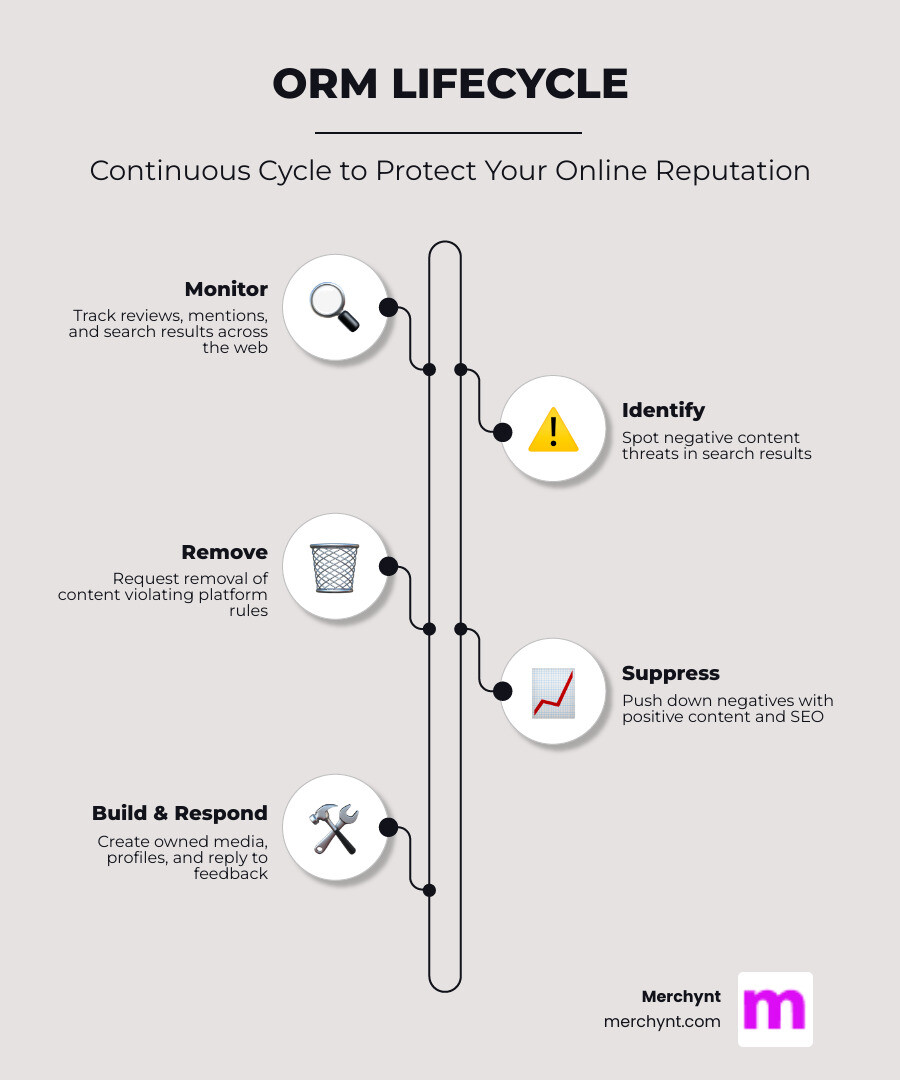 ORM LIFECYCLE

Continuous Cycle to Protect Your Online Reputation

Monitor
Track reviews, mentions, and search results across the web

Identify
Spot negative content threats in search results

Remove
Request removal of content violating platform rules

Suppress
Push down negatives with positive content and SEO

Build & Respond
Create owned media, profiles, and reply to feedback

Merchynt
merchynt.com

m