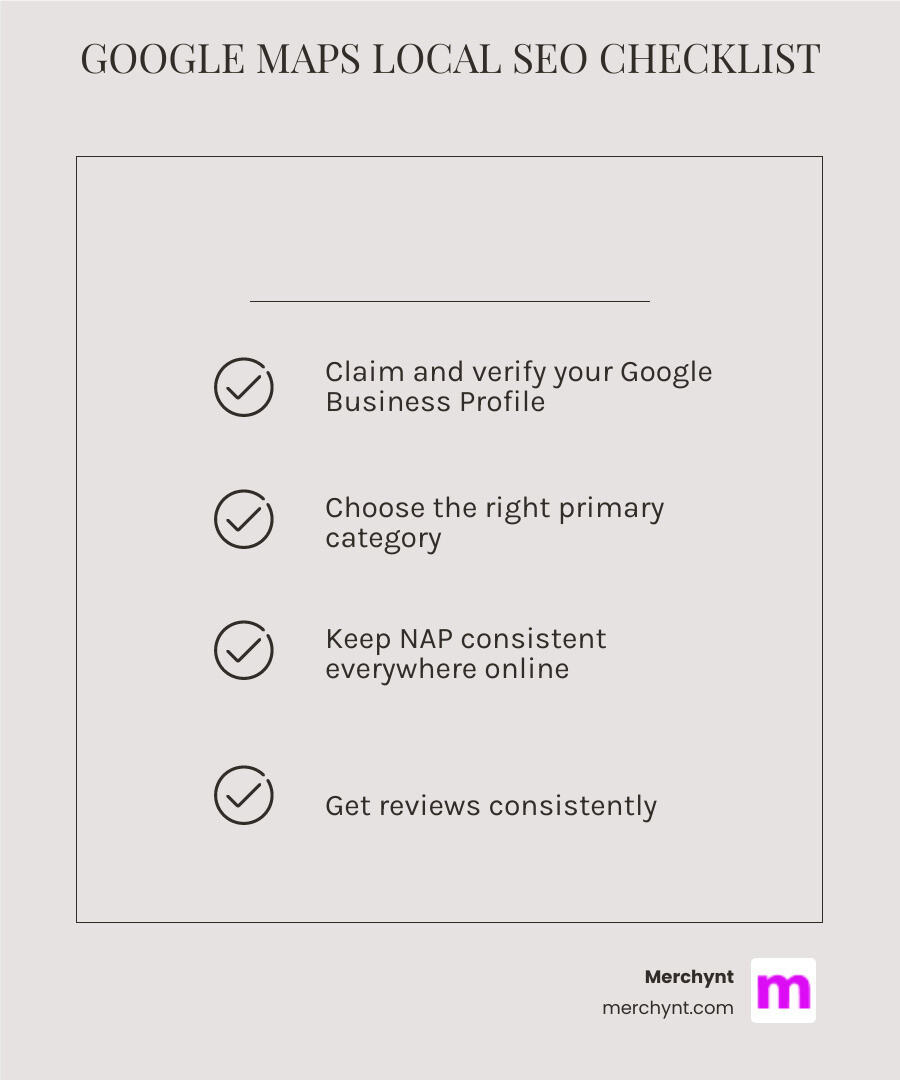 GOOGLE MAPS LOCAL SEO CHECKLIST

Claim and verify your Google Business Profile

Choose the right primary category

Keep NAP consistent everywhere online

Get reviews consistently

Merchynt
merchynt.com

m