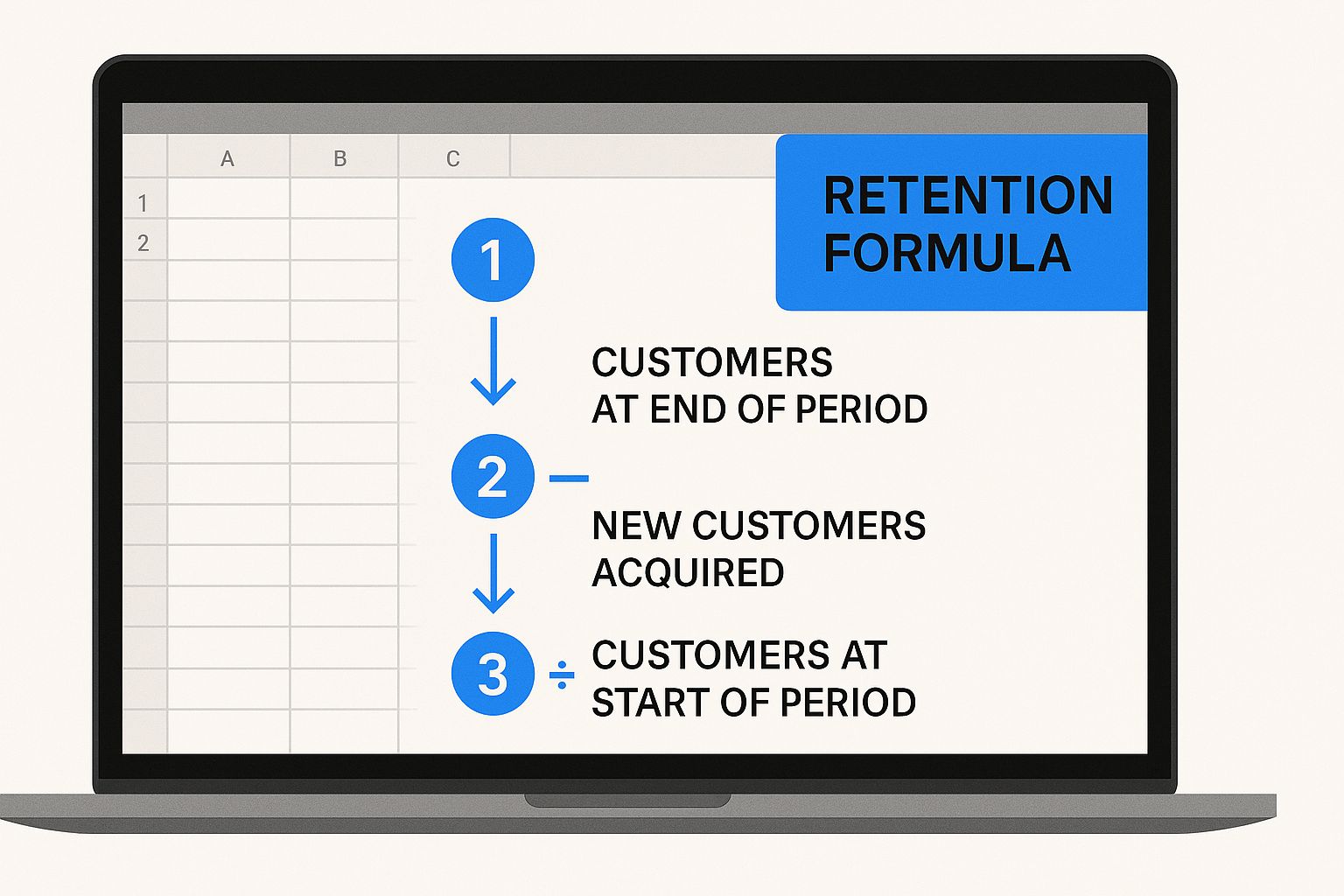 A
B
C
1
2

RETENTION FORMULA

1

CUSTOMERS AT END OF PERIOD

2 −

NEW CUSTOMERS ACQUIRED

3 ÷ CUSTOMERS AT START OF PERIOD