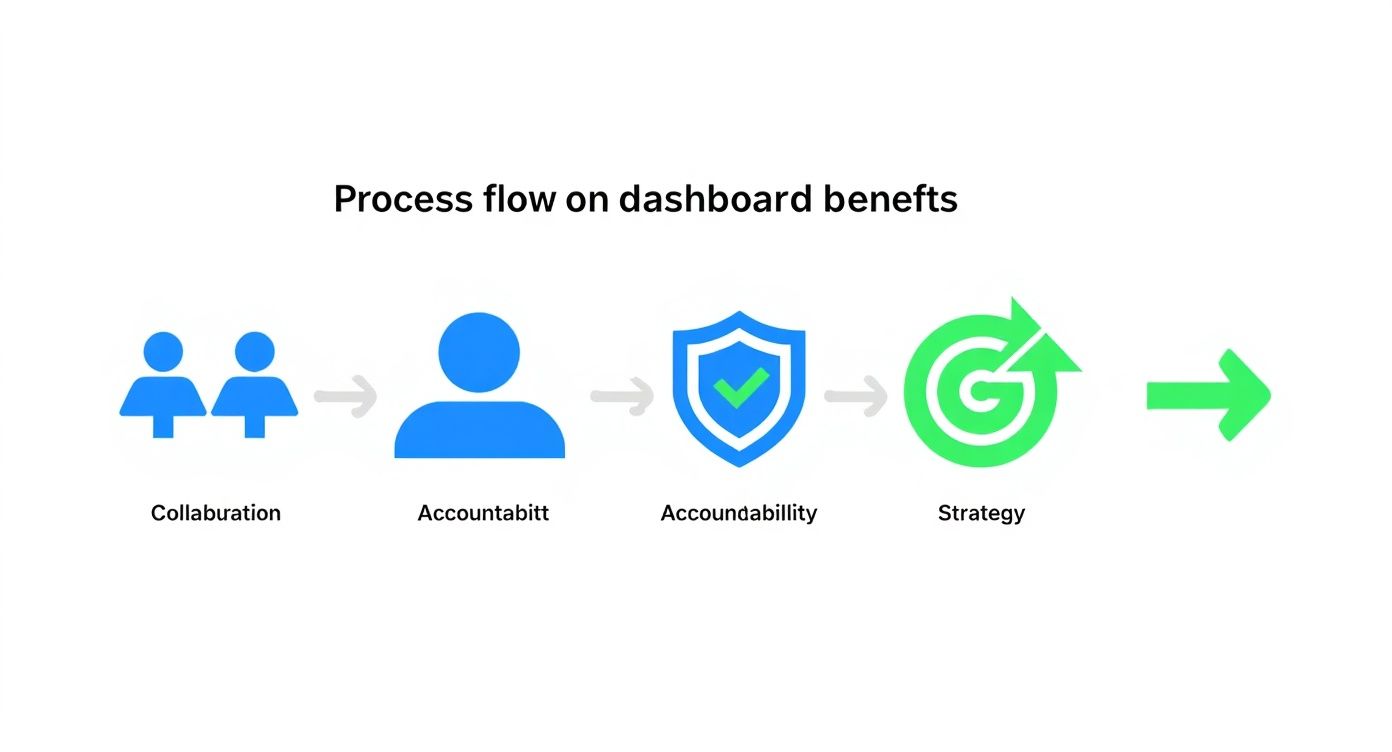 Process flow on dashboard benefts

Collaburation

Accountabitt

Accoundabillity

Strategy