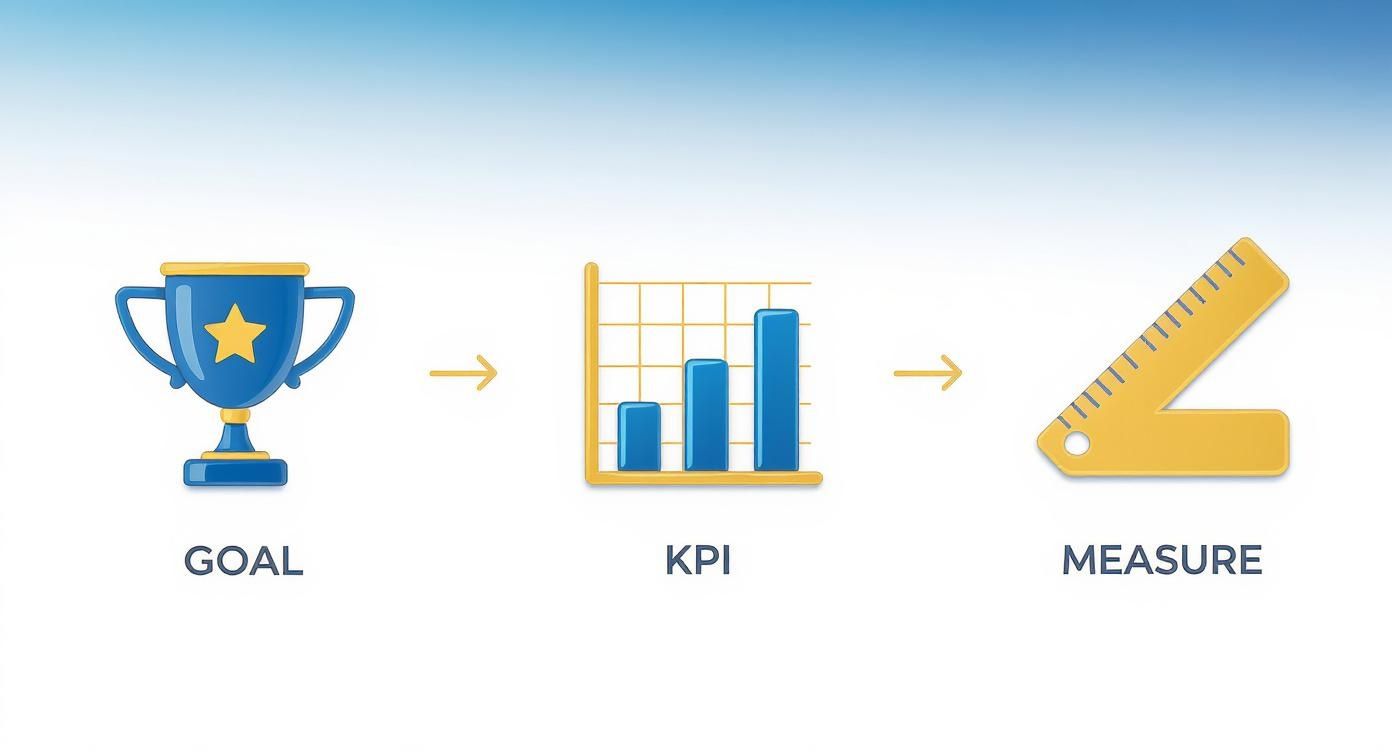 GOAL

KPI

MEASURE