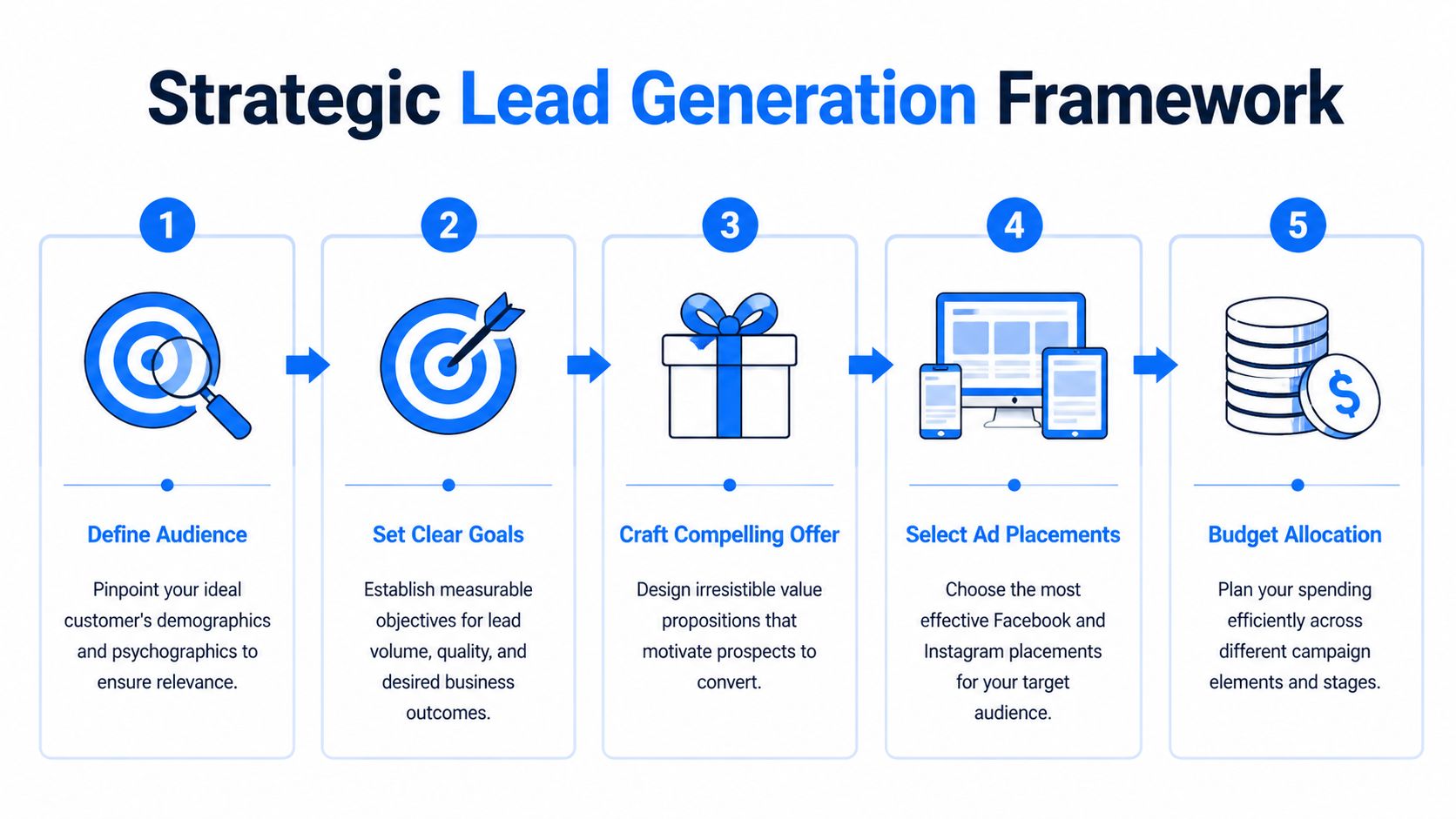 Strategic Lead Generation Framework

1

Define Audience

Pinpoint your ideal customer's demographics and psychographics to ensure relevance.

2

Set Clear Goals

Establish measurable objectives for lead volume, quality, and desired business outcomes.

3

Craft Compelling Offer

Design irresistible value propositions that motivate prospects to convert.

4

Select Ad Placements

Choose the most effective Facebook and Instagram placements for your target audience.

5

$

Budget Allocation

Plan your spending efficiently across different campaign elements and stages.