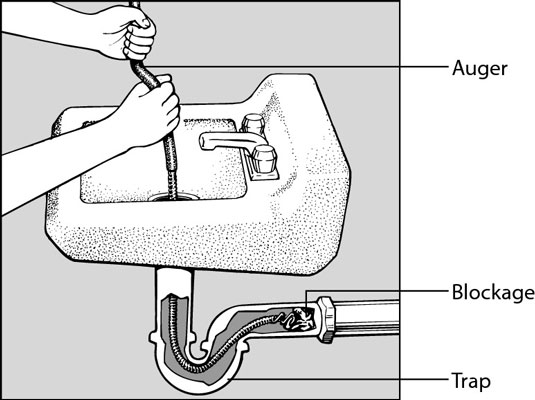 Auger

Blockage

Trap