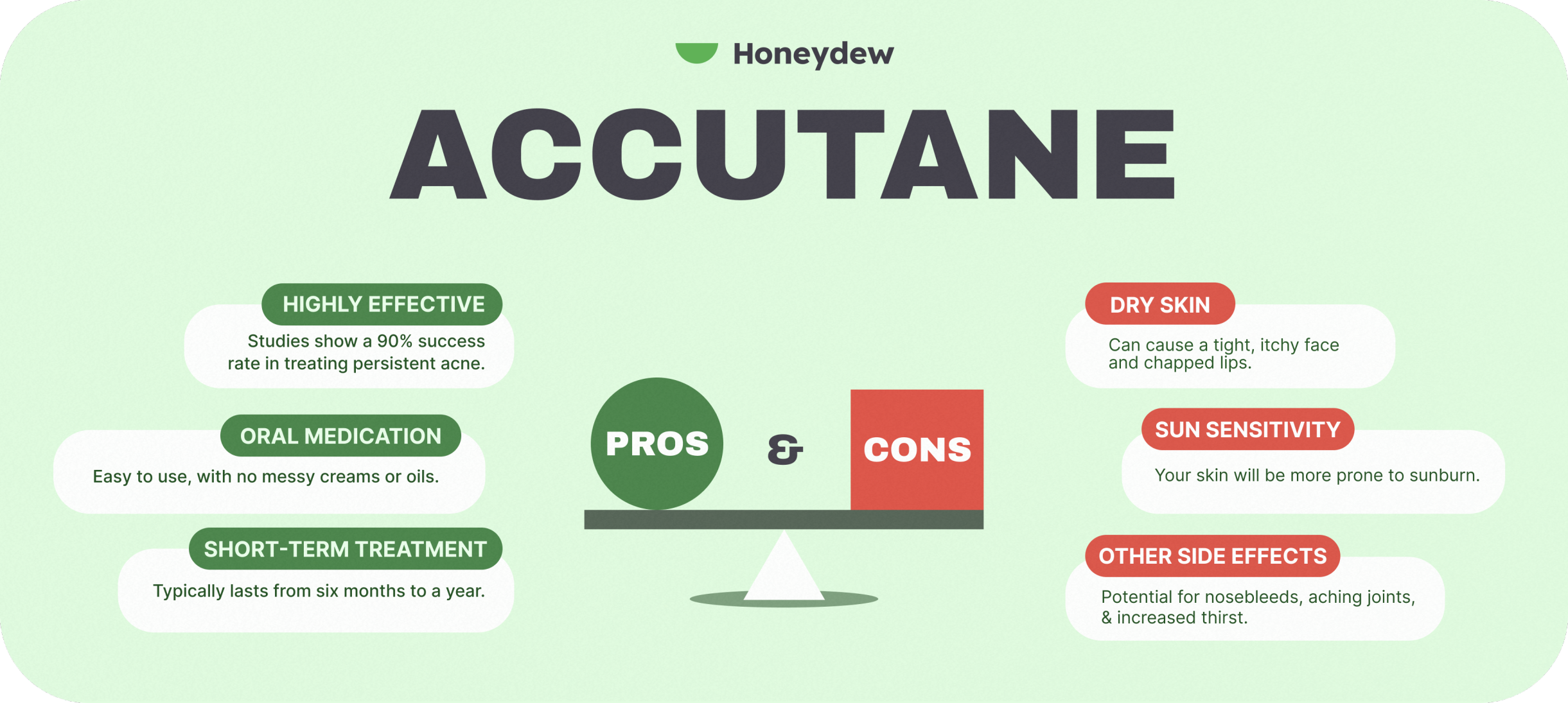 Honeydew

ACCUTANE

HIGHLY EFFECTIVE

Studies show a 90% success rate in treating persistent acne.

ORAL MEDICATION

Easy to use, with no messy creams or oils.

SHORT-TERM TREATMENT

Typically lasts from six months to a year.

PROS & CONS

DRY SKIN

Can cause a tight, itchy face and chapped lips.

SUN SENSITIVITY

Your skin will be more prone to sunburn.

OTHER SIDE EFFECTS

Potential for nosebleeds, aching joints, & increased thirst.