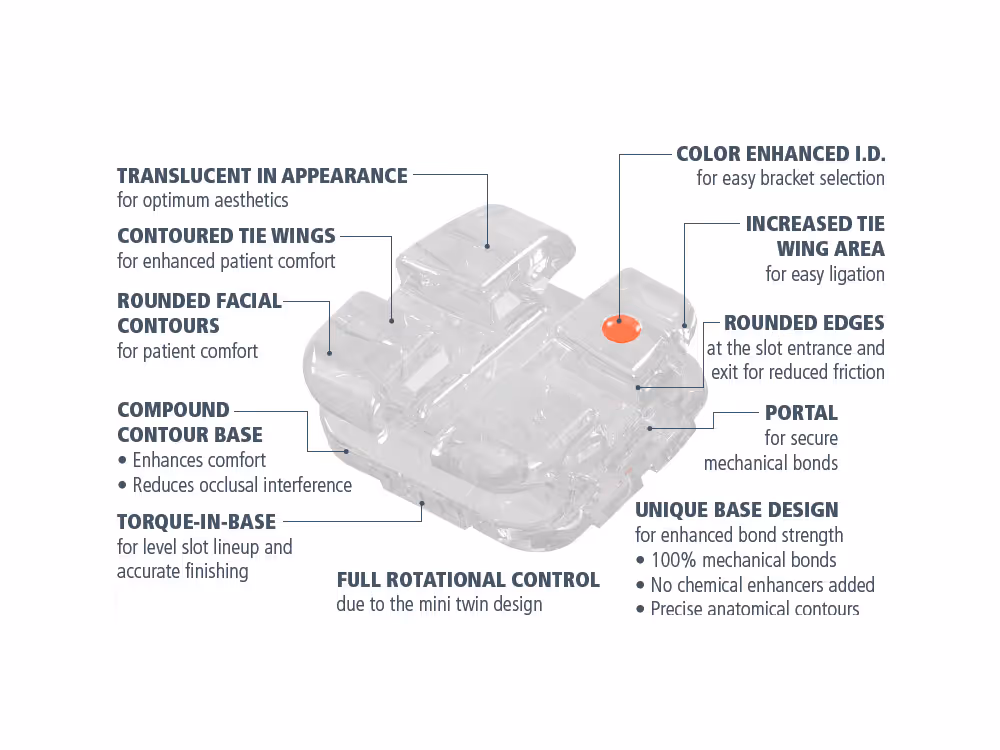 TRANSLUCENT IN APPEARANCE
for optimum aesthetics

CONTOURED TIE WINGS
for enhanced patient comfort

ROUNDED FACIAL CONTOURS
for patient comfort

COMPOUND CONTOUR BASE
• Enhances comfort
• Reduces occlusal interference

TORQUE-IN-BASE
for level slot lineup and accurate finishing

FULL ROTATIONAL CONTROL
due to the mini twin design

COLOR ENHANCED I.D.
for easy bracket selection

INCREASED TIE WING AREA
for easy ligation

ROUNDED EDGES
at the slot entrance and exit for reduced friction

PORTAL
for secure mechanical bonds

UNIQUE BASE DESIGN
for enhanced bond strength
• 100% mechanical bonds
• No chemical enhancers added
• Precise anatomical contours