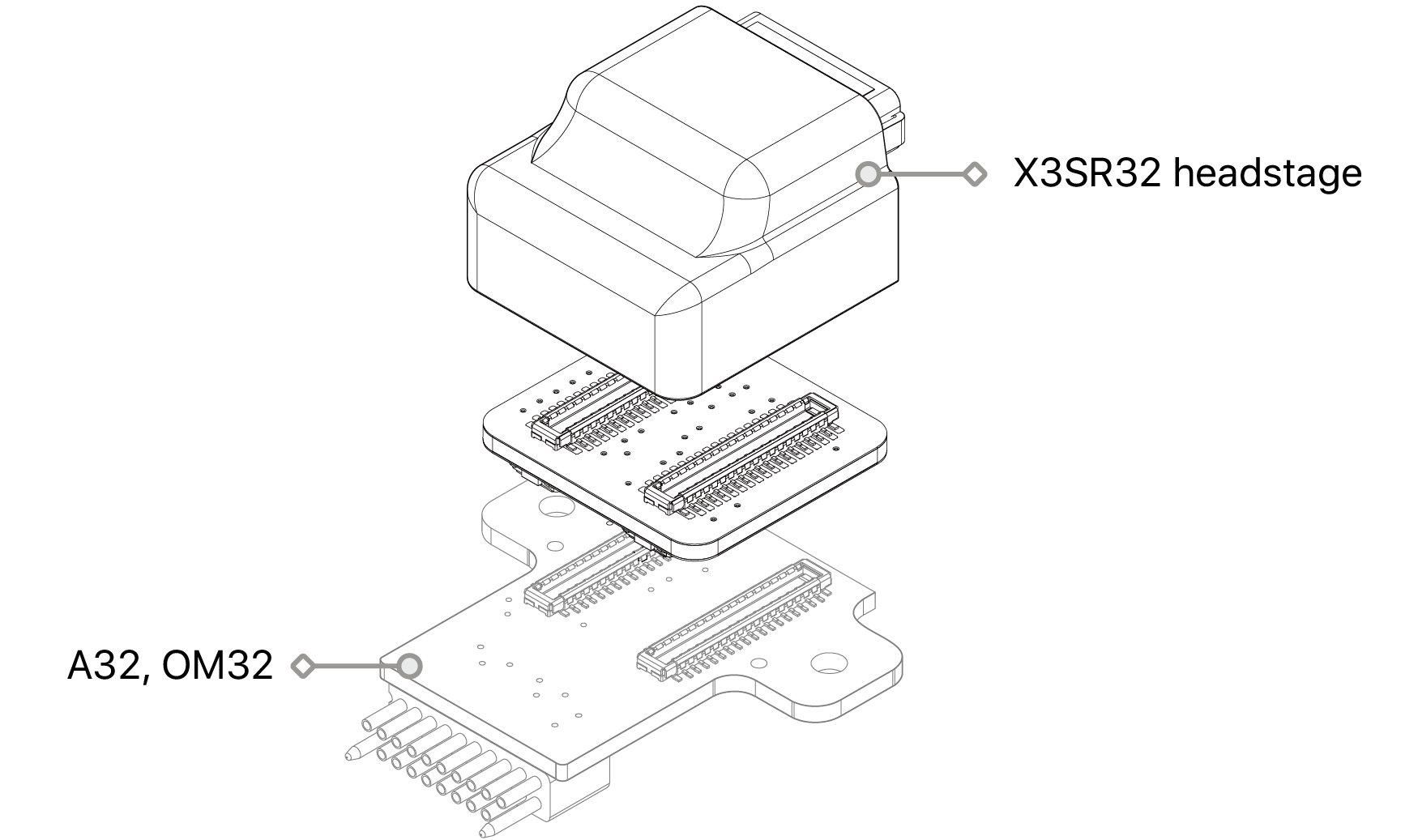 X3SR32 headstage

A32, OM32