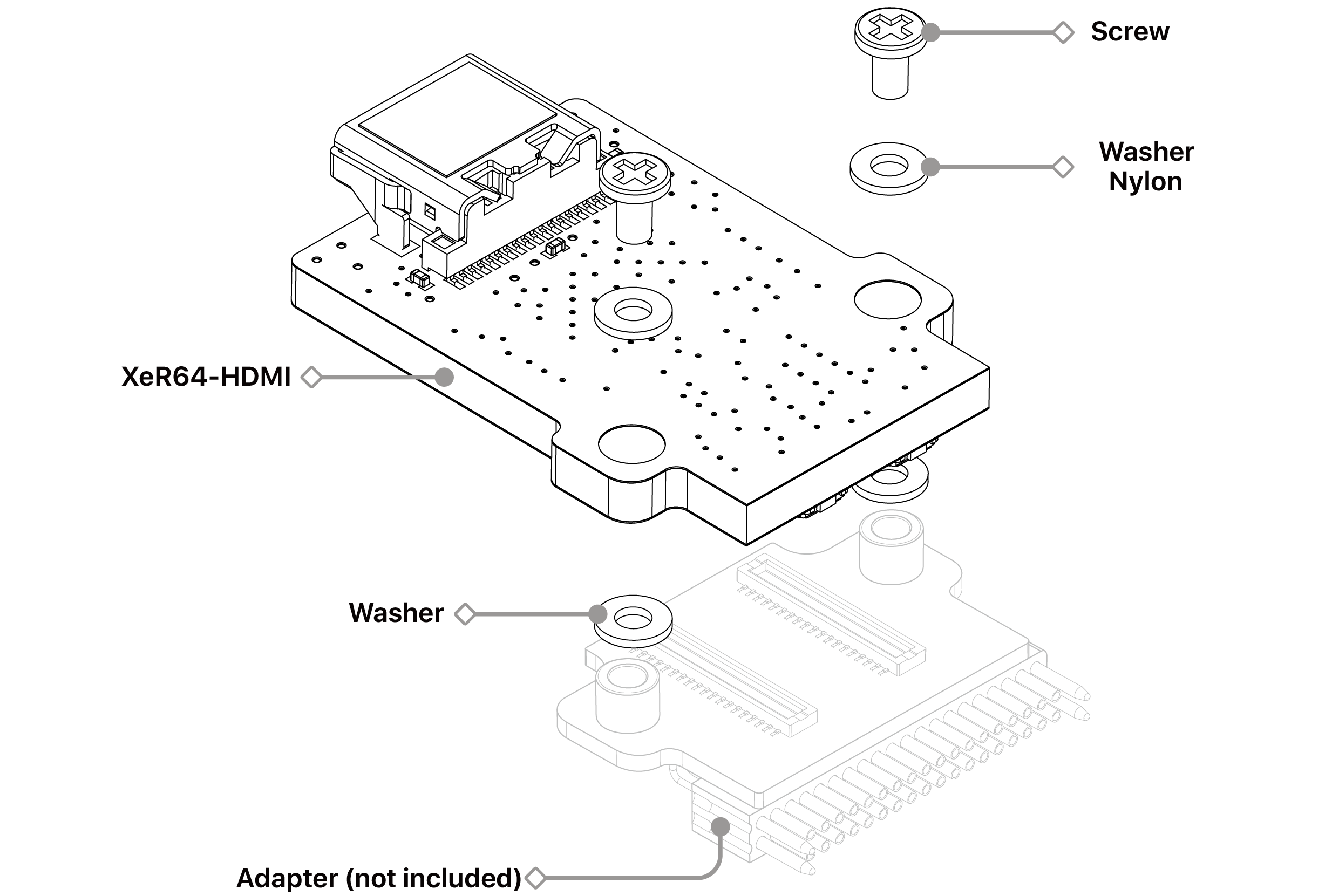 Screw

Washer
Nylon

XeR64-HDMI

Washer

Adapter (not included)