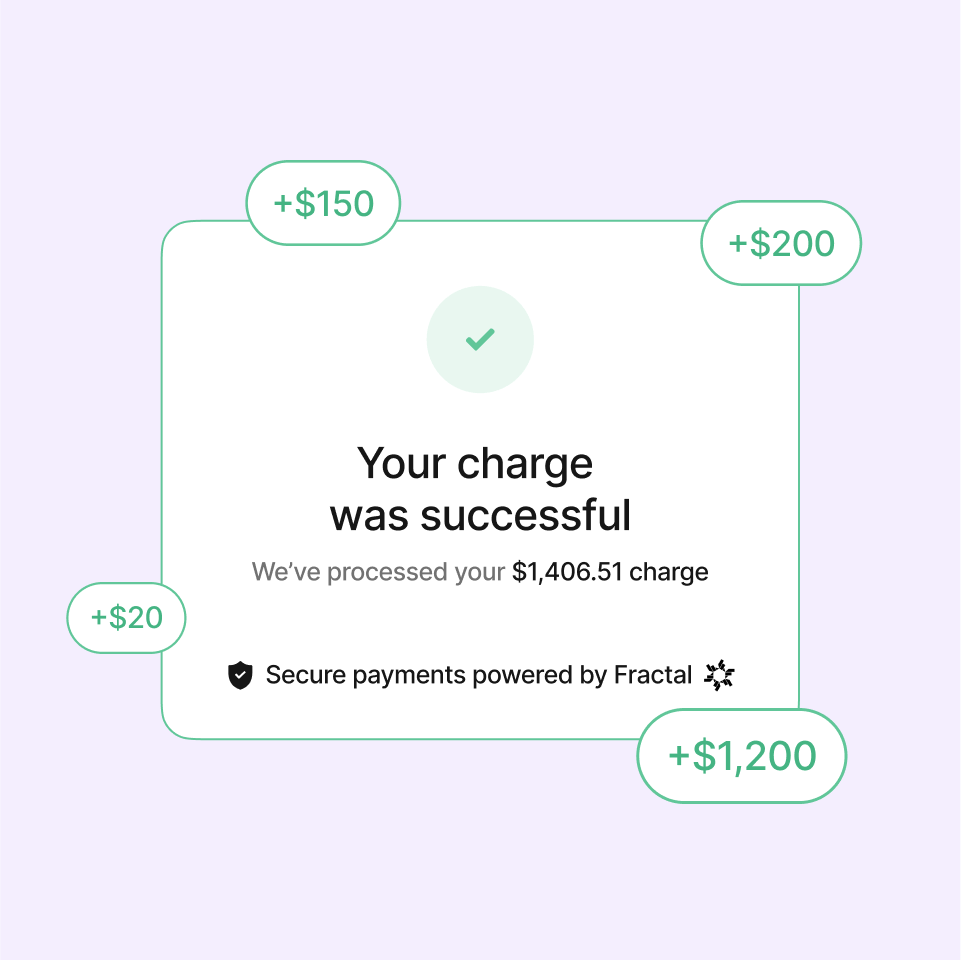 +$150

+$200

Your charge was successful

We've processed your $1,406.51 charge

+$20

Secure payments powered by Fractal

+$1,200