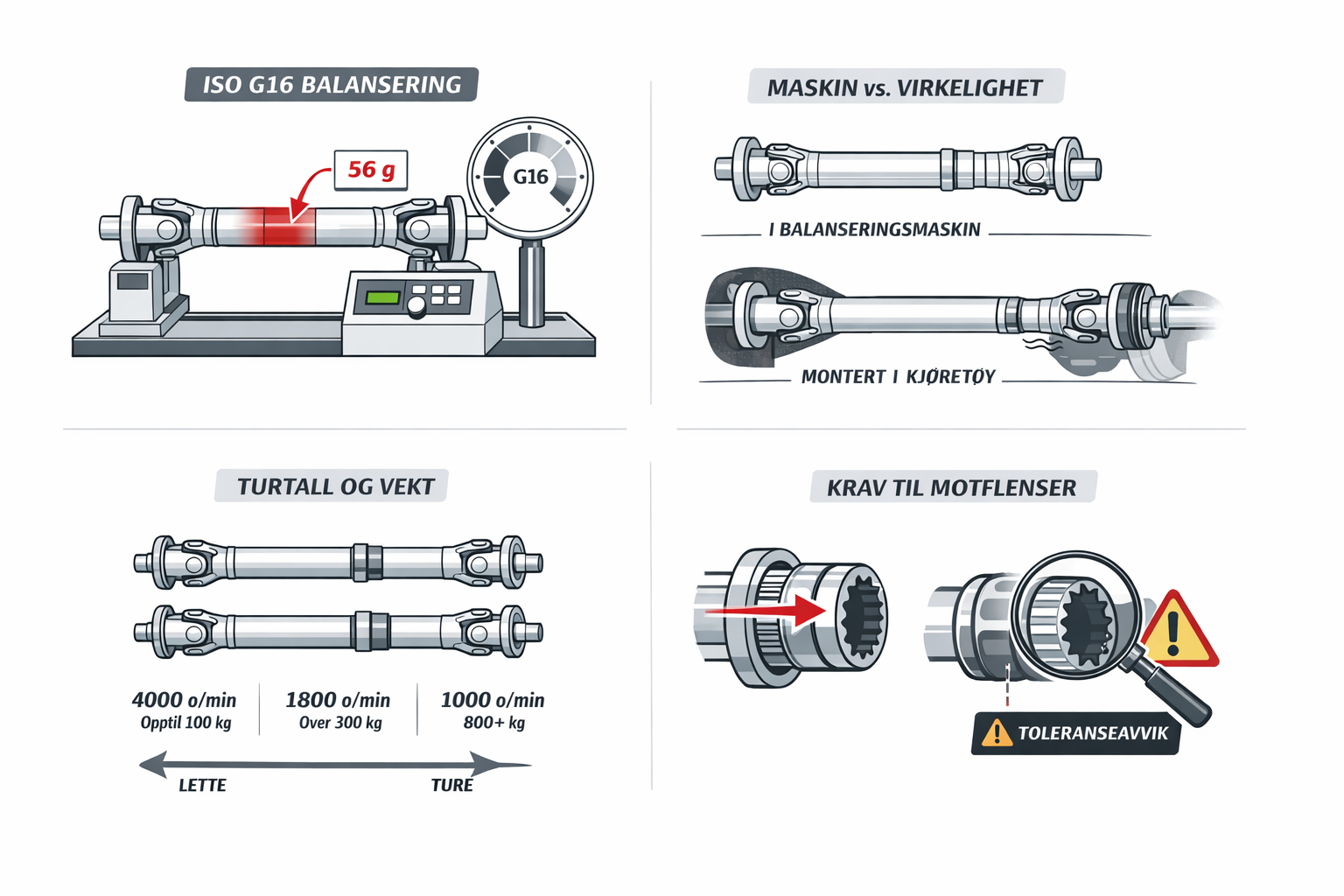 ISO G16 BALANSERING

56 g

G16

MASKIN vs. VIRKELIGHET

I BALANSERINGSMASKIN

MONTERT I KJØRETØY

TURTALL OG VEKT

4000 o/min
Opptil 100 kg

1800 o/min
Over 300 kg

1000 o/min
800+ kg

LETTE

TURE

KRAV TIL MOTFLENSER

TOLERANSEAVVIK