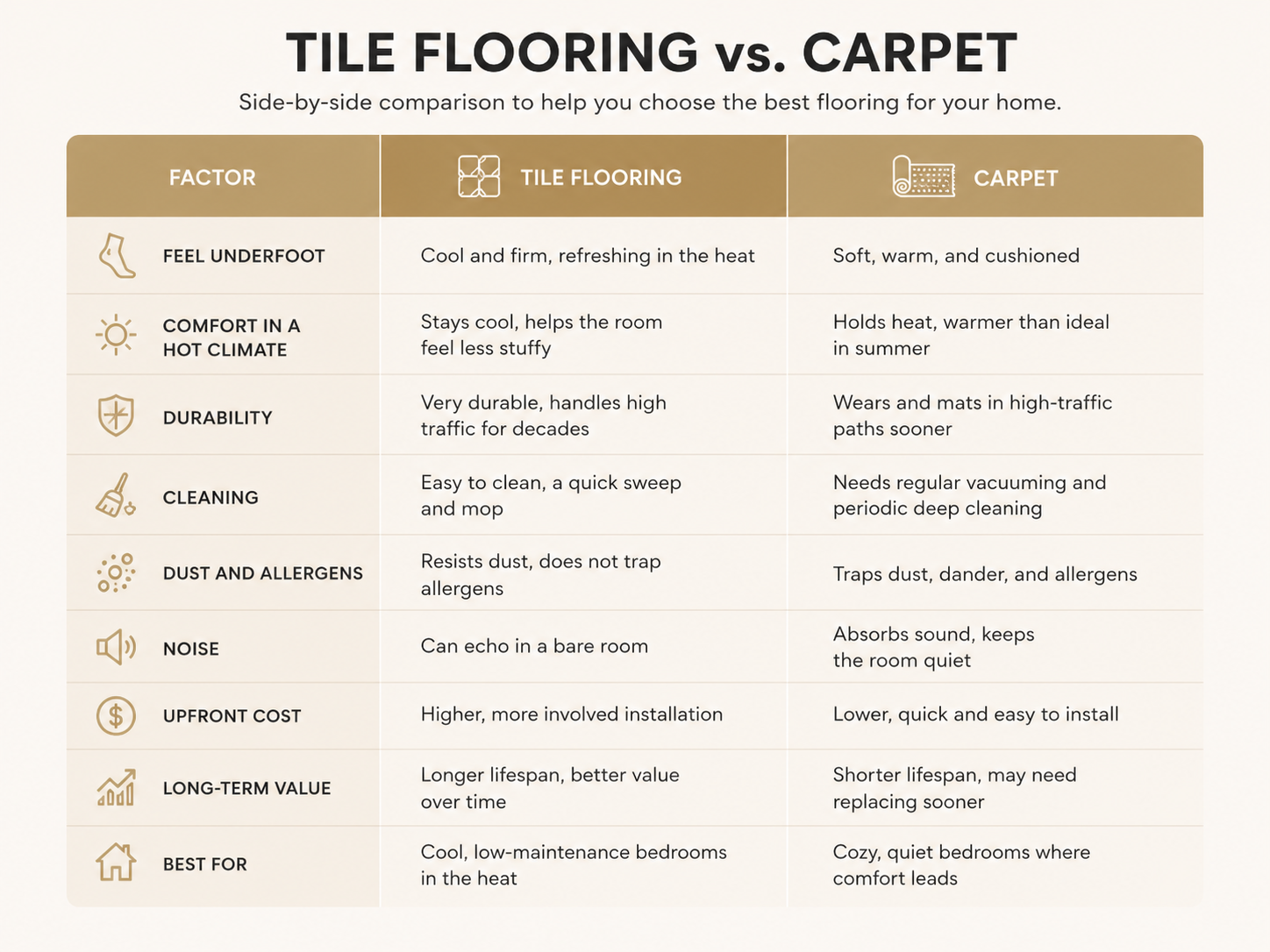 TILE FLOORING vs. CARPET

Side-by-side comparison to help you choose the best flooring for your home.

| FACTOR | TILE FLOORING | CARPET |
|---|---|---|
| FEEL UNDERFOOT | Cool and firm, refreshing in the heat | Soft, warm, and cushioned |
| COMFORT IN A HOT CLIMATE | Stays cool, helps the room feel less stuffy | Holds heat, warmer than ideal in summer |
| DURABILITY | Very durable, handles high traffic for decades | Wears and mats in high-traffic paths sooner |
| CLEANING | Easy to clean, a quick sweep and mop | Needs regular vacuuming and periodic deep cleaning |
| DUST AND ALLERGENS | Resists dust, does not trap allergens | Traps dust, dander, and allergens |
| NOISE | Can echo in a bare room | Absorbs sound, keeps the room quiet |
| UPFRONT COST | Higher, more involved installation | Lower, quick and easy to install |
| LONG-TERM VALUE | Longer lifespan, better value over time | Shorter lifespan, may need replacing sooner |
| BEST FOR | Cool, low-maintenance bedrooms in the heat | Cozy, quiet bedrooms where comfort leads |