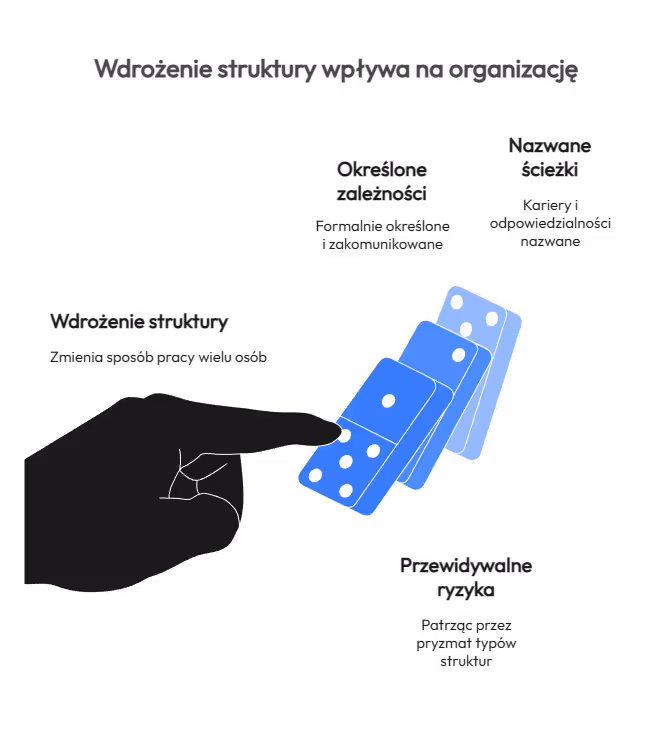 Wdrożenie struktury wpływa na organizację

Wdrożenie struktury

Zmienia sposób pracy wielu osób

Określone zależności

Formalnie określone i zakomunikowane

Nazwane ścieżki

Kariery i odpowiedzialności nazwane

Przewidywalne ryzyka

Patrząc przez pryzmat typów struktur