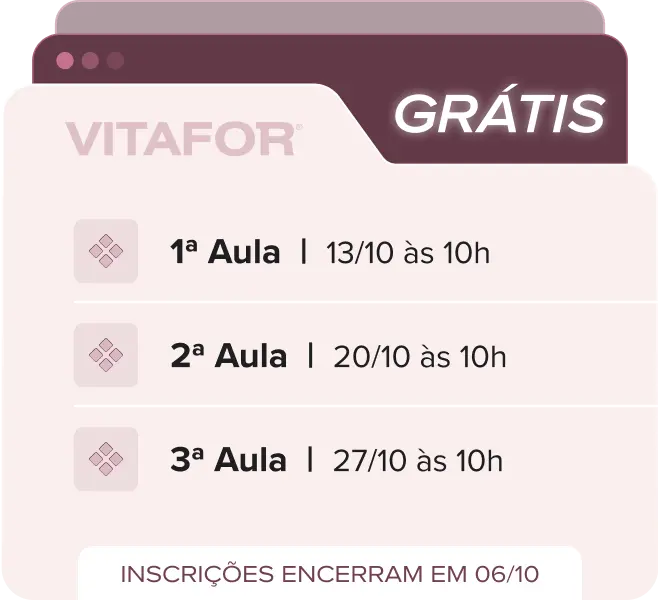 VITAFOR®

GRÁTIS

1ª Aula | 13/10 às 10h

2ª Aula | 20/10 às 10h

3ª Aula | 27/10 às 10h

INSCRIÇÕES ENCERRAM EM 06/10